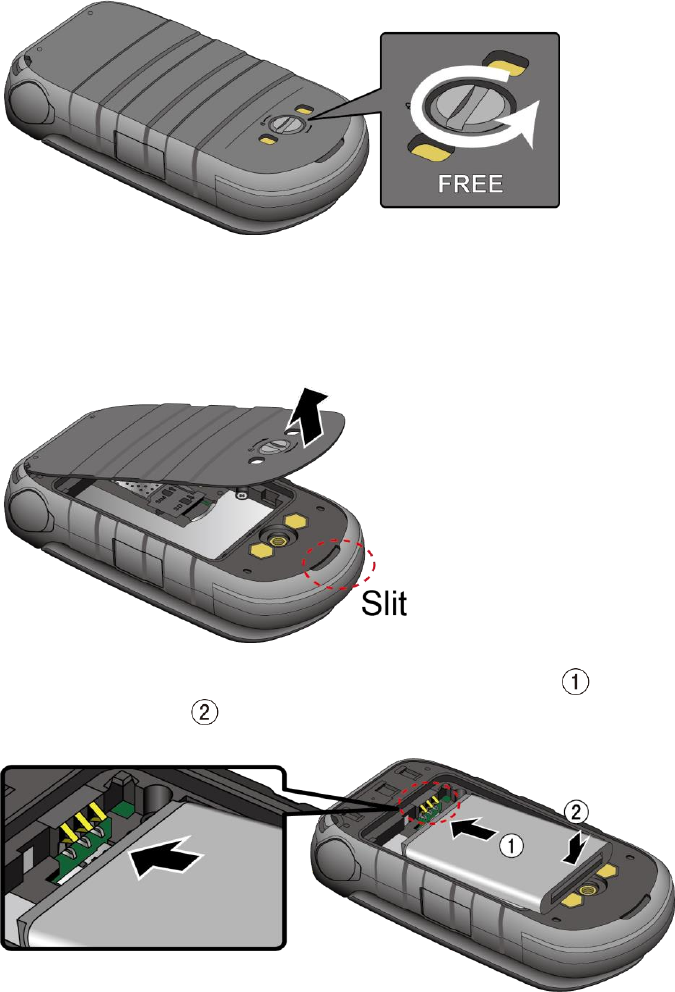 FREE

Slit

①

②

②

①