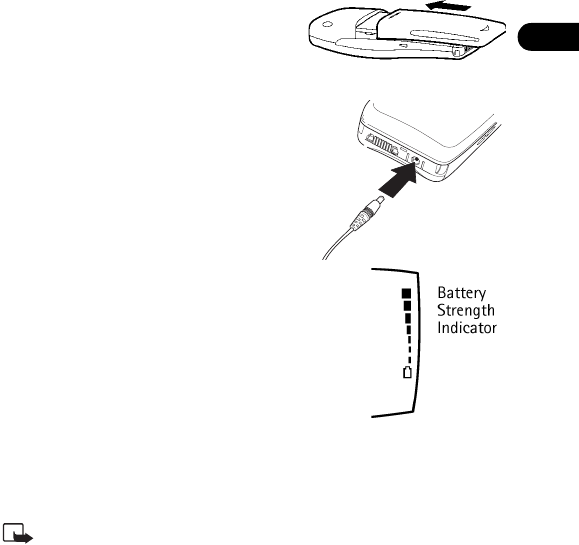 Battery Strength Indicator