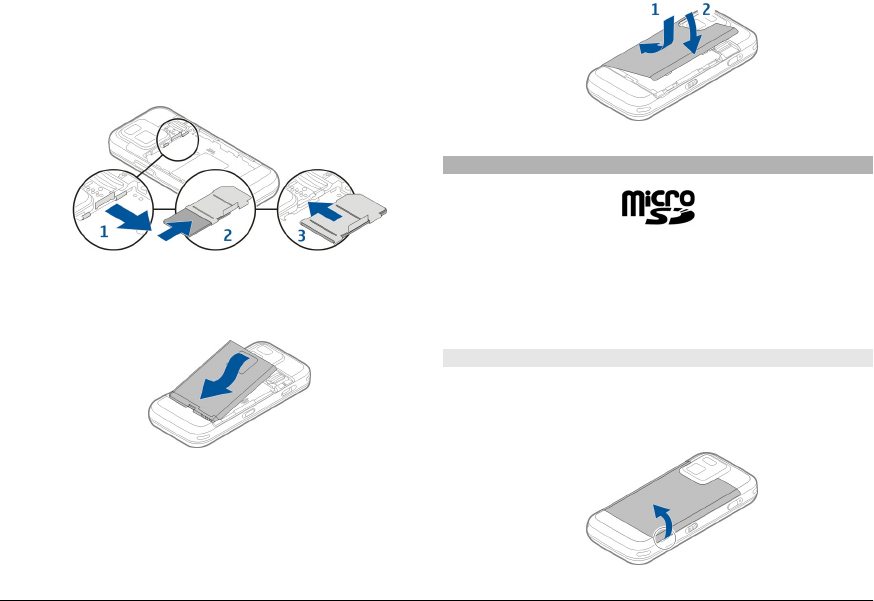 1
2
3

1 2

micro SD