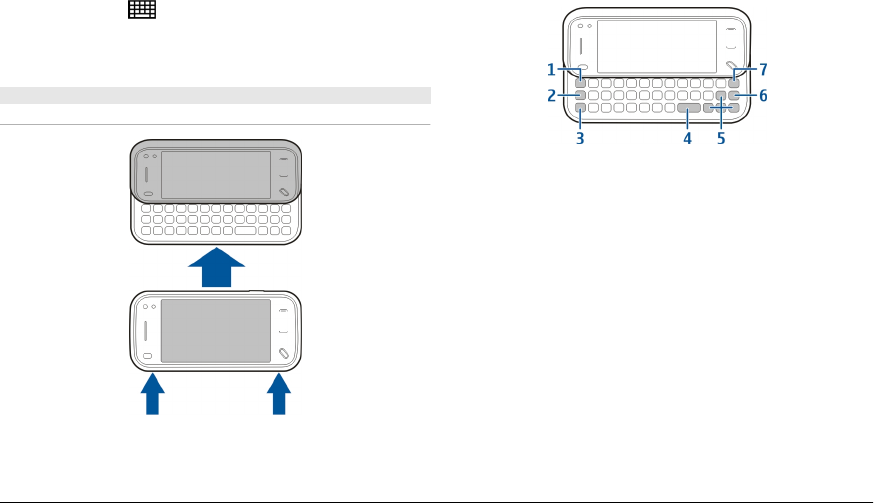 1
2
3
4
5
6
7