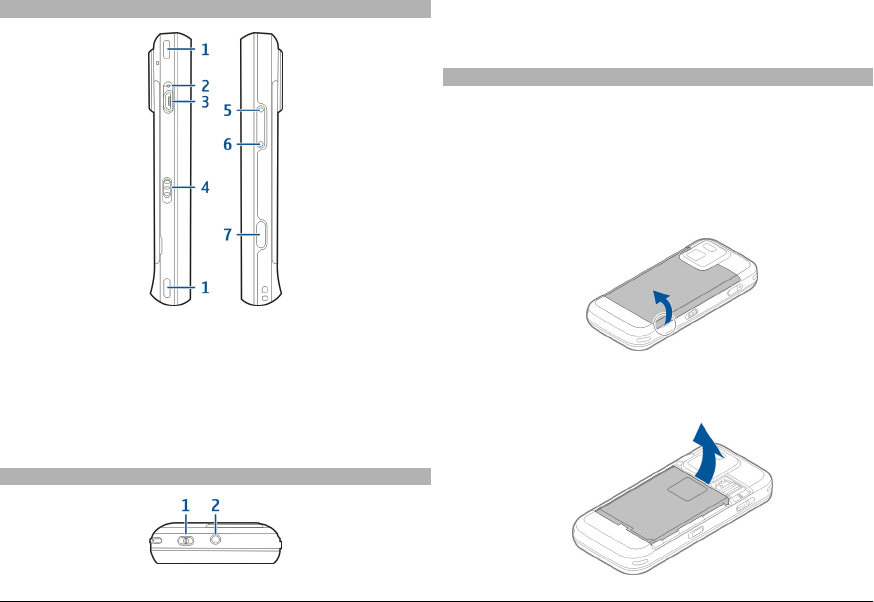 1
2
3
4
1
5
6
7

1 2