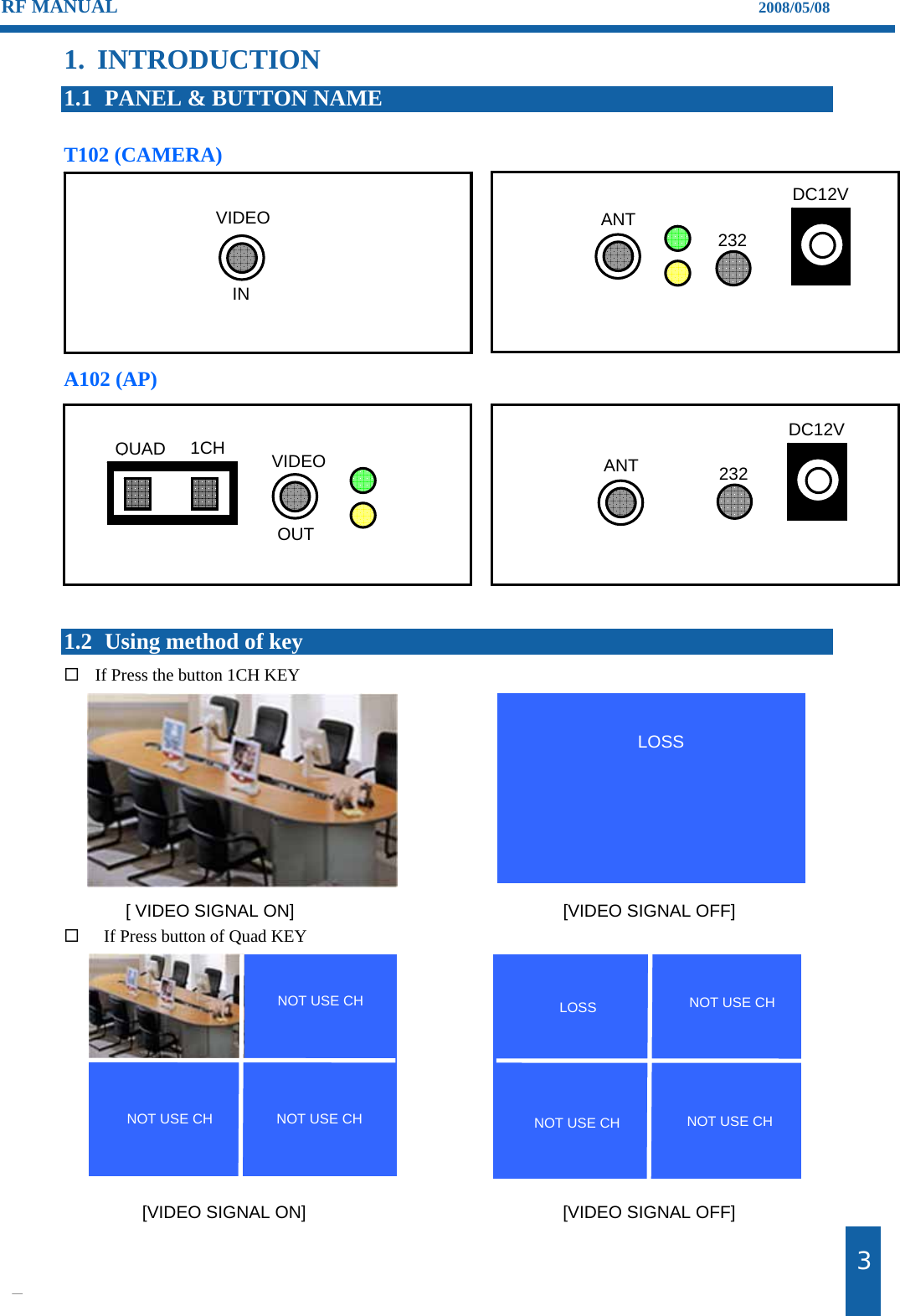 RF MANUAL 2008/05/08

1. INTRODUCTION

1.1 PANEL & BUTTON NAME

T102 (CAMERA)

VIDEO
IN

ANT
232
DC12V

A102 (AP)

QUAD 1CH
VIDEO
OUT

ANT
232
DC12V

1.2 Using method of key

☐ If Press the button 1CH KEY

LOSS

[ VIDEO SIGNAL ON]
[VIDEO SIGNAL OFF]

☐ If Press button of Quad KEY

NOT USE CH
NOT USE CH
NOT USE CH

LOSS
NOT USE CH
NOT USE CH
NOT USE CH

[VIDEO SIGNAL ON]
[VIDEO SIGNAL OFF]

3