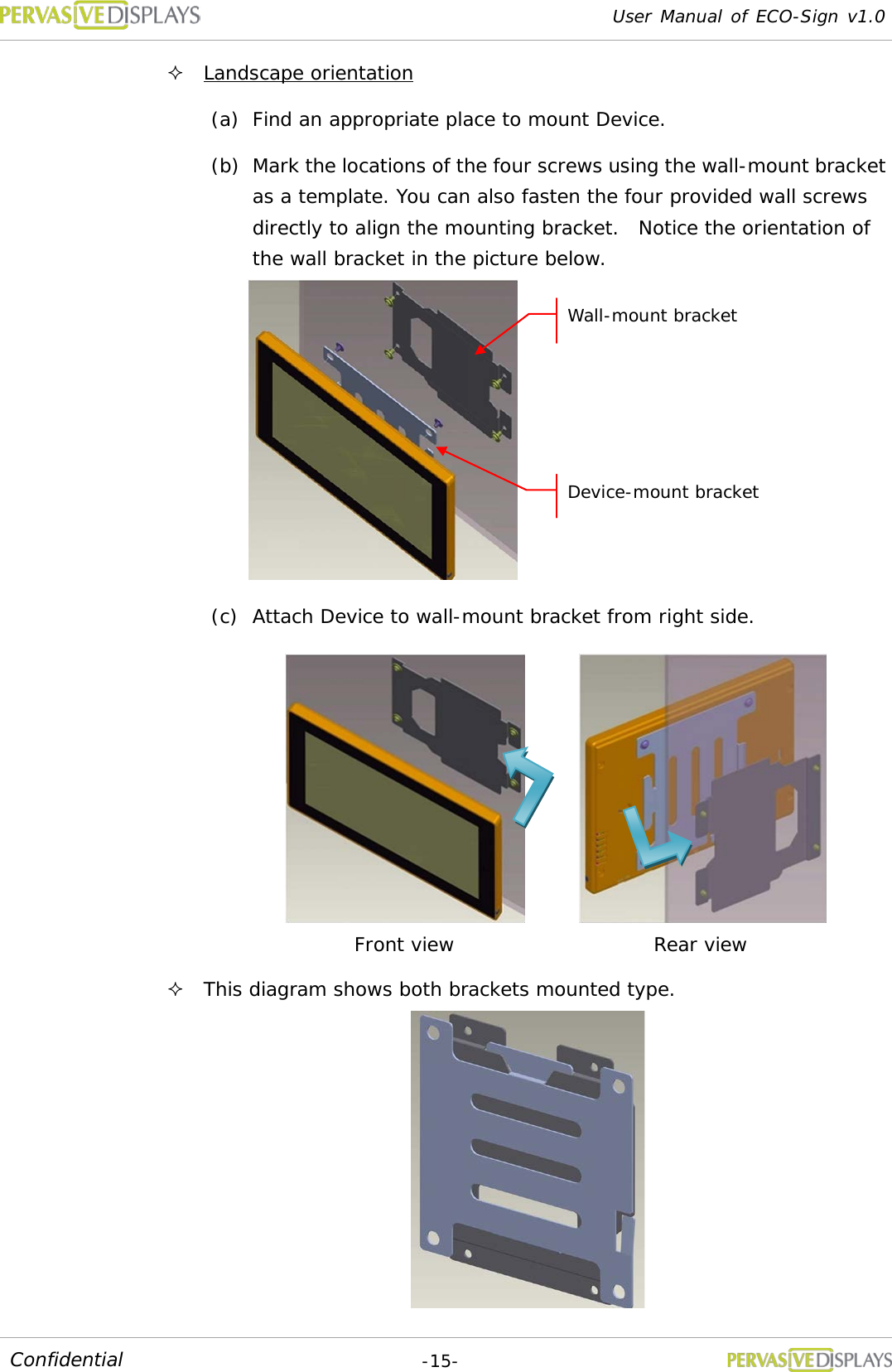 PERVASIVE DISPLAYS

User Manual of ECO-Sign v1.0

✧ Landscape orientation

(a) Find an appropriate place to mount Device.

(b) Mark the locations of the four screws using the wall-mount bracket as a template. You can also fasten the four provided wall screws directly to align the mounting bracket. Notice the orientation of the wall bracket in the picture below.

Wall-mount bracket

Device-mount bracket

(c) Attach Device to wall-mount bracket from right side.

Front view

Rear view

✧ This diagram shows both brackets mounted type.

Confidential

-15-

PERVASIVE DISPLAYS