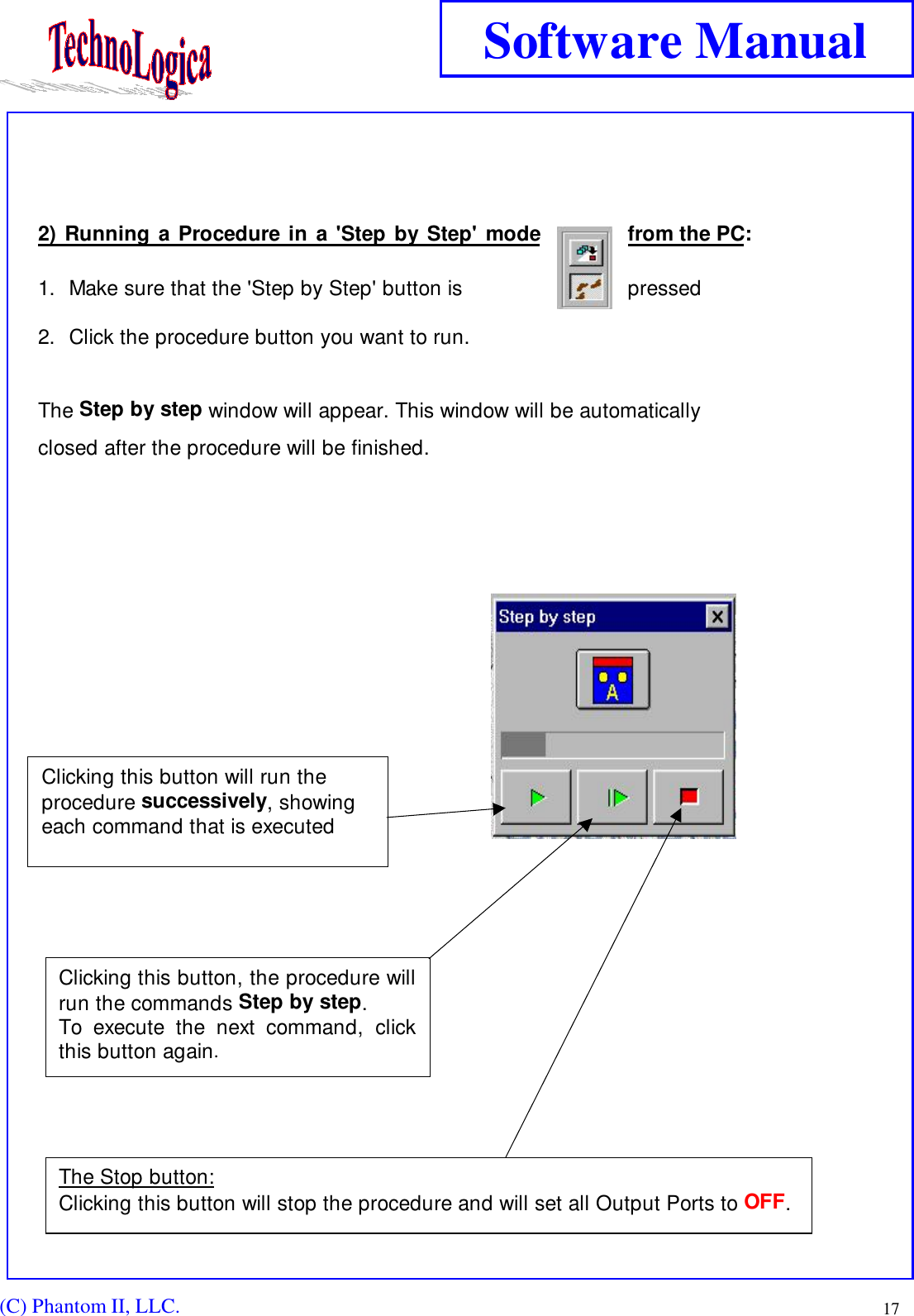 TechnoLogica

Software Manual

2) Running a Procedure in a 'Step by Step' mode from the PC:

1. Make sure that the 'Step by Step' button is pressed

2. Click the procedure button you want to run.

The Step by step window will appear. This window will be automatically closed after the procedure will be finished.

Step by step

A

Clicking this button will run the procedure successively, showing each command that is executed

Clicking this button, the procedure will run the commands Step by step.
To execute the next command, click this button again.

The Stop button:
Clicking this button will stop the procedure and will set all Output Ports to OFF.

(C) Phantom II, LLC.

17