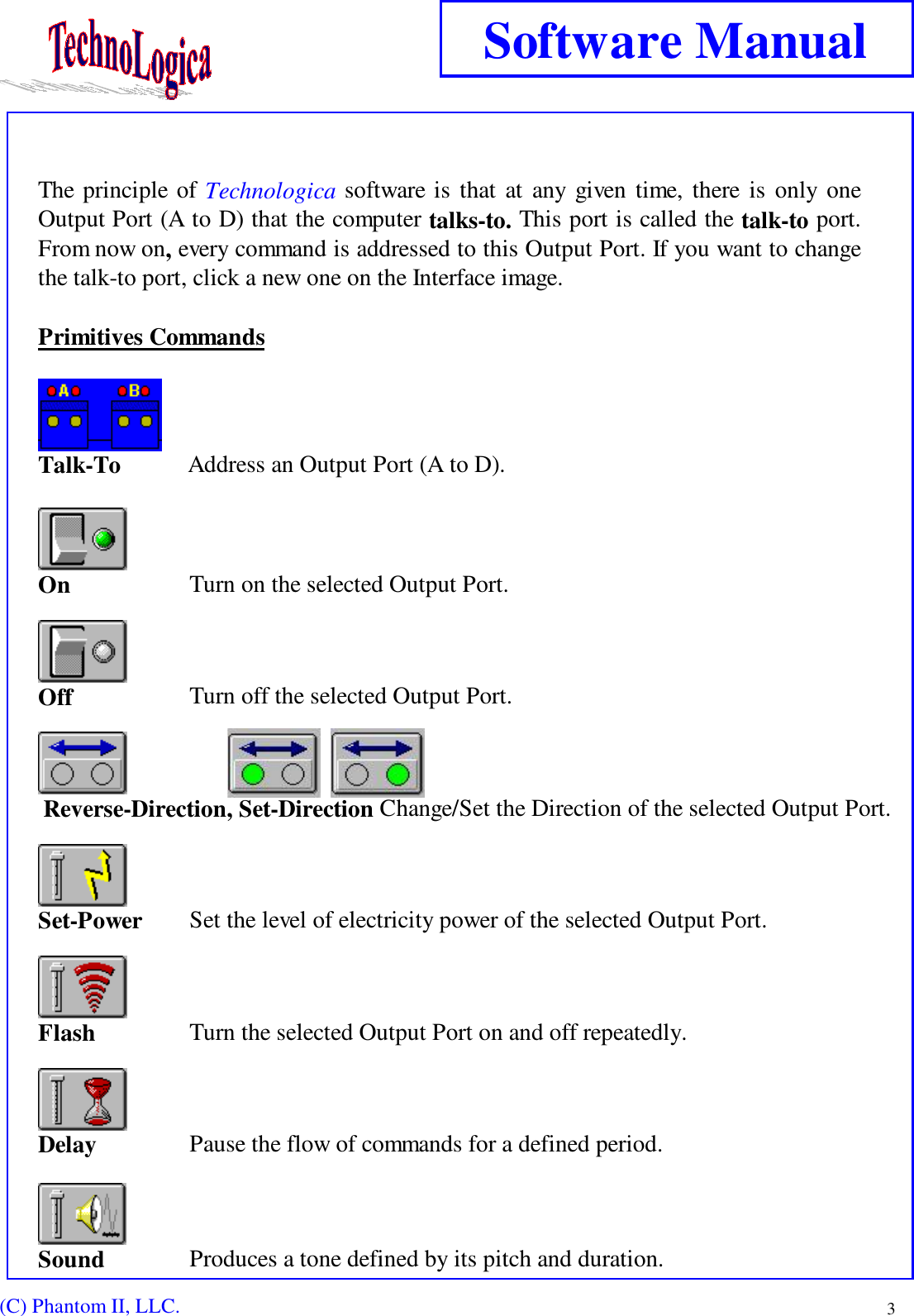 TechnoLogica

Software Manual

The principle of Technologica software is that at any given time, there is only one Output Port (A to D) that the computer talks-to. This port is called the talk-to port. From now on, every command is addressed to this Output Port. If you want to change the talk-to port, click a new one on the Interface image.

Primitives Commands

A B

Talk-To Address an Output Port (A to D).

On Turn on the selected Output Port.

Off Turn off the selected Output Port.

Reverse-Direction, Set-Direction Change/Set the Direction of the selected Output Port.

Set-Power Set the level of electricity power of the selected Output Port.

Flash Turn the selected Output Port on and off repeatedly.

Delay Pause the flow of commands for a defined period.

Sound Produces a tone defined by its pitch and duration.

(C) Phantom II, LLC.

3