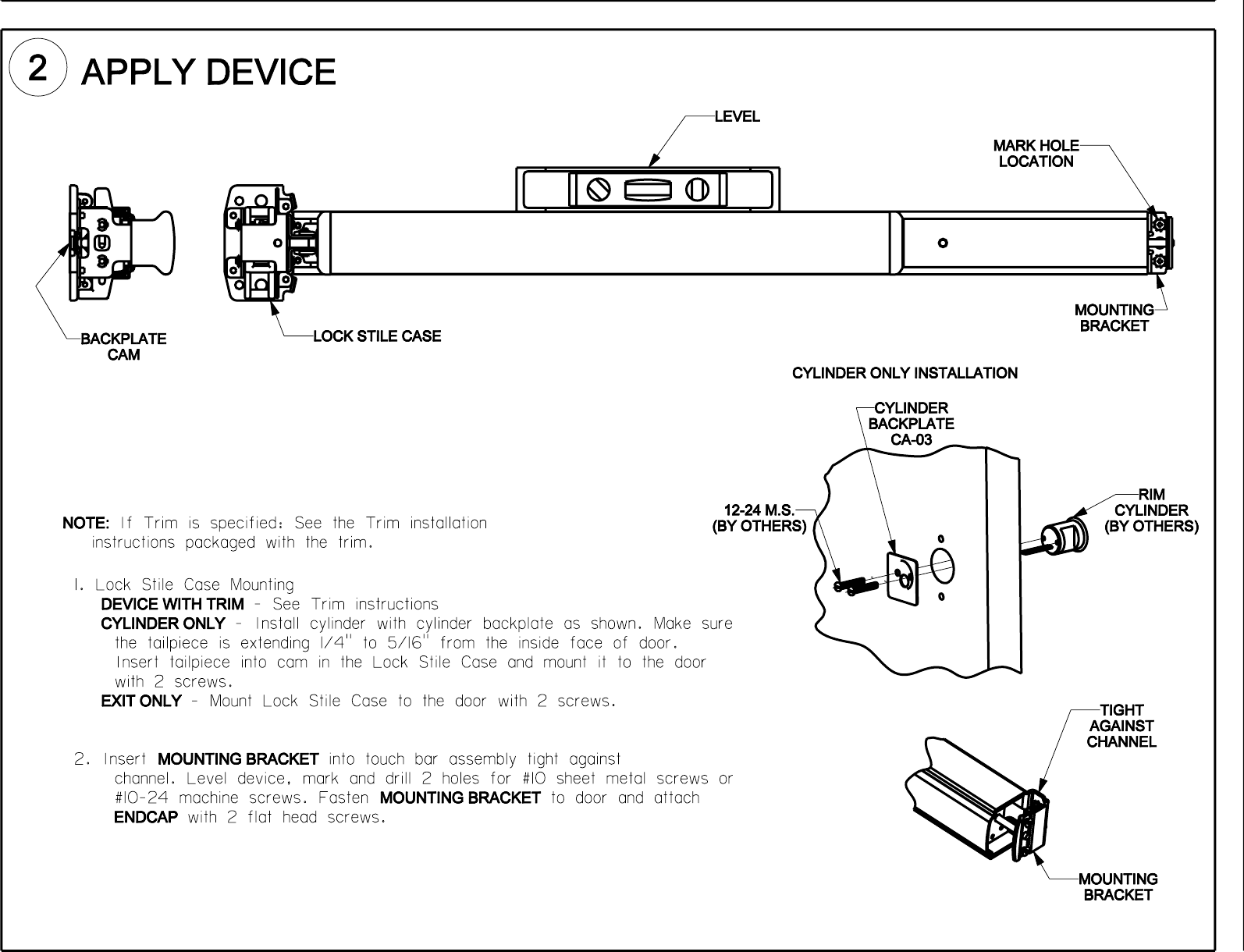 2 APPLY DEVICE

LEVEL

MARK HOLE LOCATION

BACKPLATE CAM

LOCK STILE CASE

MOUNTING BRACKET

CYLINDER ONLY INSTALLATION

CYLINDER BACKPLATE CA-03

12-24 M.S. (BY OTHERS)

RIM CYLINDER (BY OTHERS)

NOTE: If Trim is specified: See the Trim installation instructions packaged with the trim.

1. Lock Stile Case Mounting
DEVICE WITH TRIM - See Trim instructions
CYLINDER ONLY - Install cylinder with cylinder backplate as shown. Make sure the tailpiece is extending 1/4" to 5/16" from the inside face of door. Insert tailpiece into cam in the Lock Stile Case and mount it to the door with 2 screws.
EXIT ONLY - Mount Lock Stile Case to the door with 2 screws.

2. Insert MOUNTING BRACKET into touch bar assembly tight against channel. Level device, mark and drill 2 holes for #10 sheet metal screws or #10-24 machine screws. Fasten MOUNTING BRACKET to door and attach ENDCAP with 2 flat head screws.

TIGHT AGAINST CHANNEL

MOUNTING BRACKET