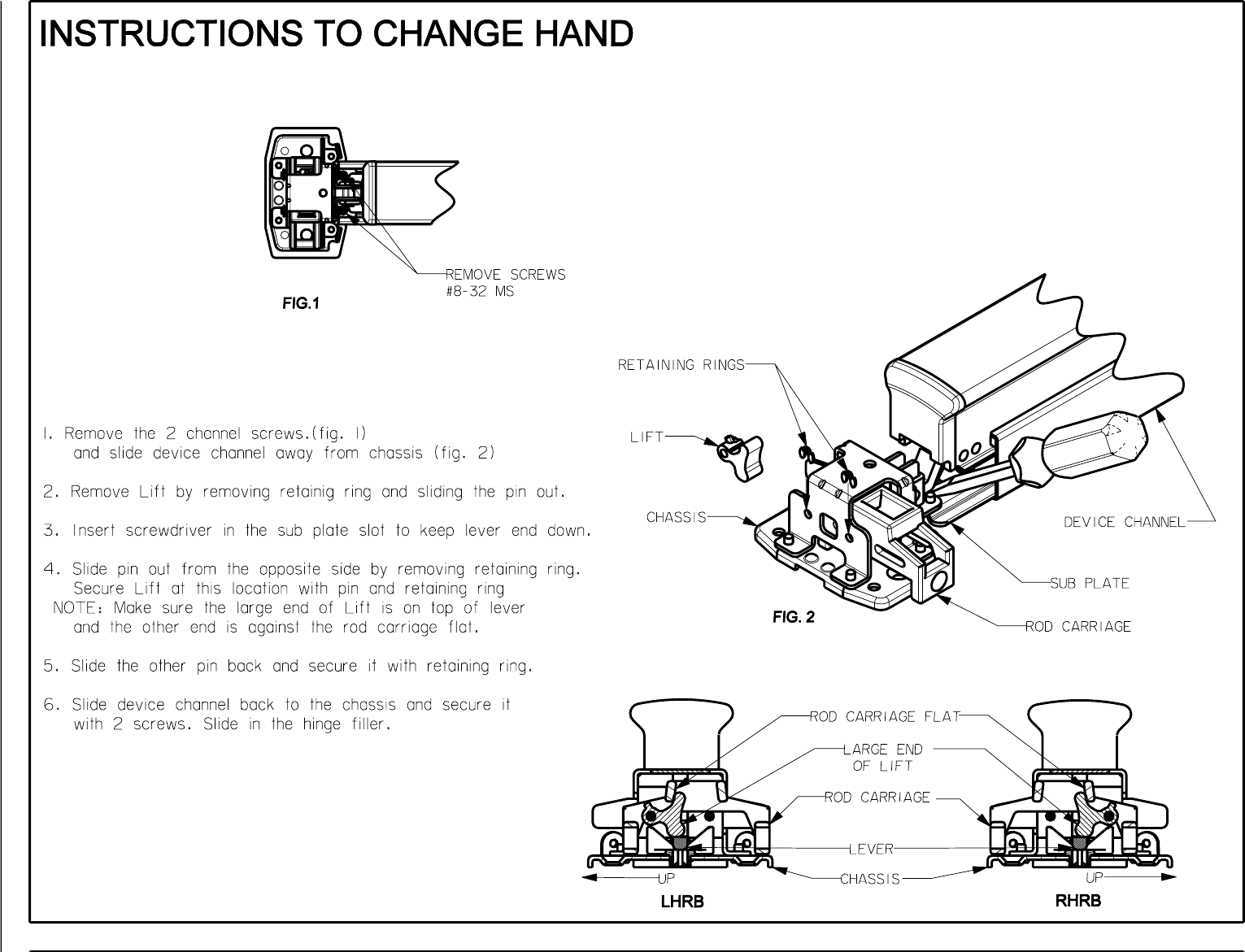 INSTRUCTIONS TO CHANGE HAND

REMOVE SCREWS
#8-32 MS

FIG.1

1. Remove the 2 channel screws.(fig. 1) and slide device channel away from chassis (fig. 2)

2. Remove Lift by removing retainig ring and sliding the pin out.

3. Insert screwdriver in the sub plate slot to keep lever end down.

4. Slide pin out from the opposite side by removing retaining ring. Secure Lift at this location with pin and retaining ring
NOTE: Make sure the large end of Lift is on top of lever and the other end is against the rod carriage flat.

5. Slide the other pin back and secure it with retaining ring.

6. Slide device channel back to the chassis and secure it with 2 screws. Slide in the hinge filler.

RETAINING RINGS
LIFT
CHASSIS
DEVICE CHANNEL
SUB PLATE
ROD CARRIAGE
FIG. 2

ROD CARRIAGE FLAT
LARGE END
OF LIFT
ROD CARRIAGE
LEVER
CHASSIS
UP
UP
LHRB
RHRB