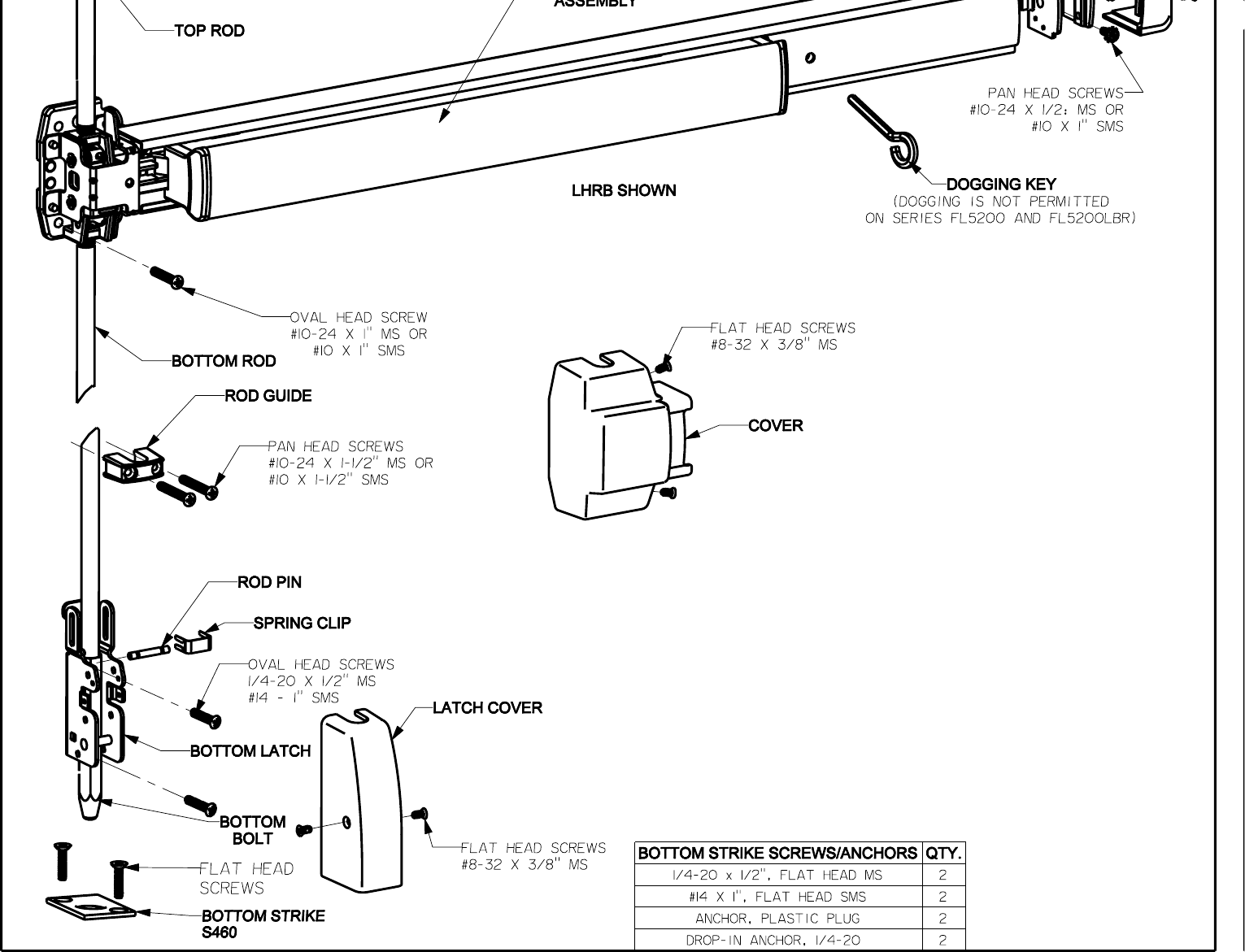 ASSEMBLY

TOP ROD

PAN HEAD SCREWS
#10-24 X 1/2: MS OR
#10 X 1" SMS

LHRB SHOWN

DOGGING KEY
(DOGGING IS NOT PERMITTED
ON SERIES FL5200 AND FL5200LBR)

OVAL HEAD SCREW
#10-24 X 1" MS OR
#10 X 1" SMS

BOTTOM ROD

FLAT HEAD SCREWS
#8-32 X 3/8" MS

ROD GUIDE

COVER

PAN HEAD SCREWS
#10-24 X 1-1/2" MS OR
#10 X 1-1/2" SMS

ROD PIN

SPRING CLIP

OVAL HEAD SCREWS
1/4-20 X 1/2" MS
#14 - 1" SMS

LATCH COVER

BOTTOM LATCH

BOTTOM BOLT

FLAT HEAD SCREWS
#8-32 X 3/8" MS

FLAT HEAD SCREWS

BOTTOM STRIKE S460

| BOTTOM STRIKE SCREWS/ANCHORS | QTY. |
|---|---|
| 1/4-20 x 1/2", FLAT HEAD MS | 2 |
| #14 X 1", FLAT HEAD SMS | 2 |
| ANCHOR, PLASTIC PLUG | 2 |
| DROP-IN ANCHOR, 1/4-20 | 2 |