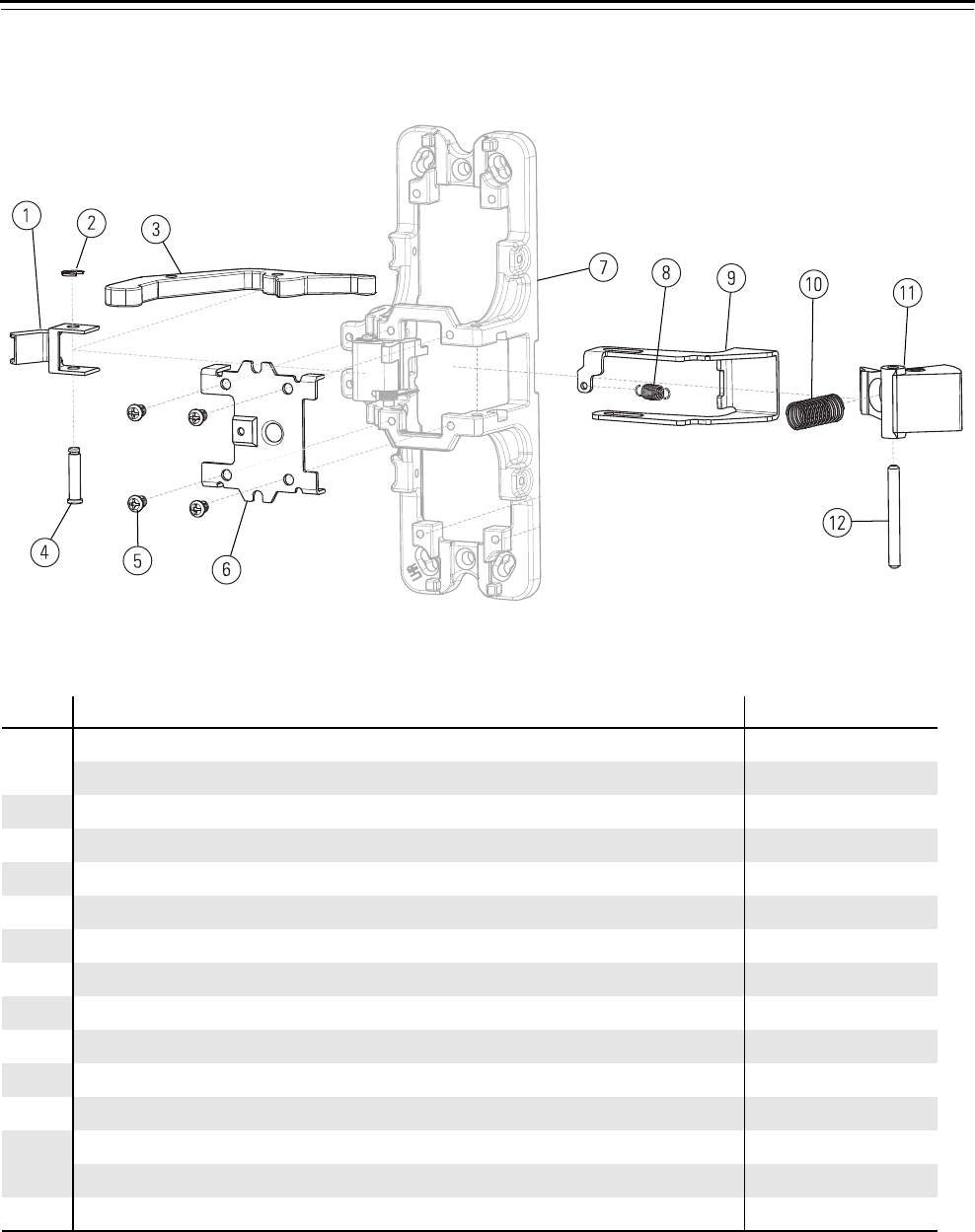 1
2
3
7
8
9
10
11
4
5
6
12