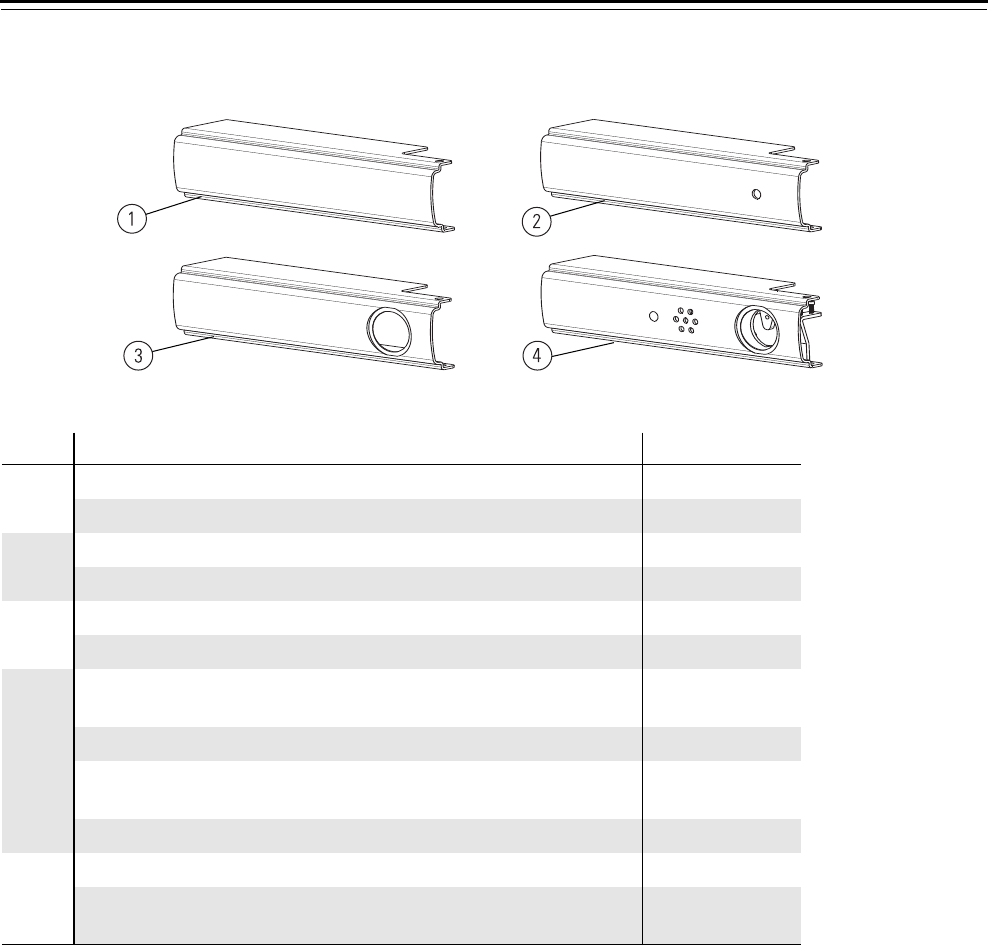 1

2

3

4