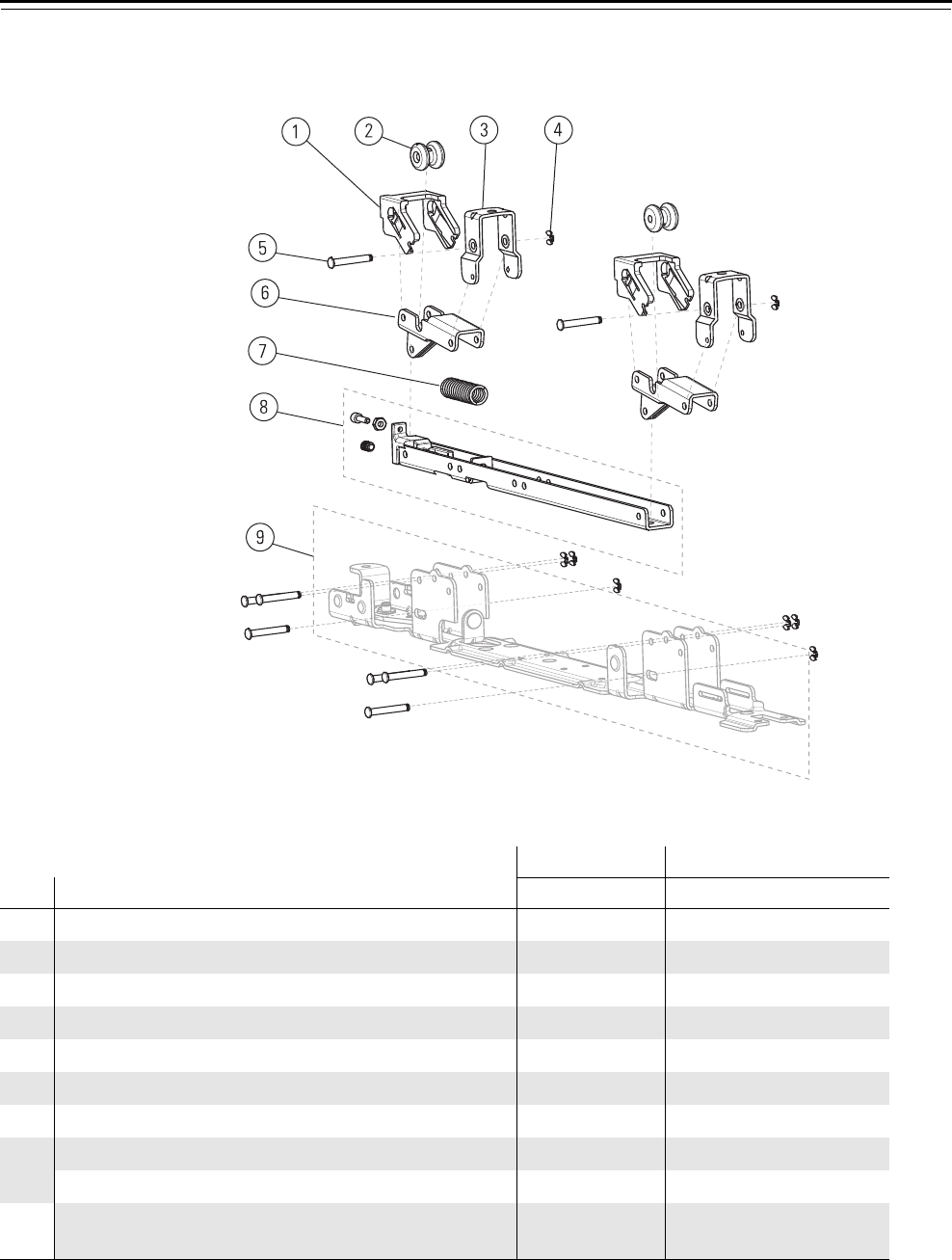 1
2
3
4
5
6
7
8
9