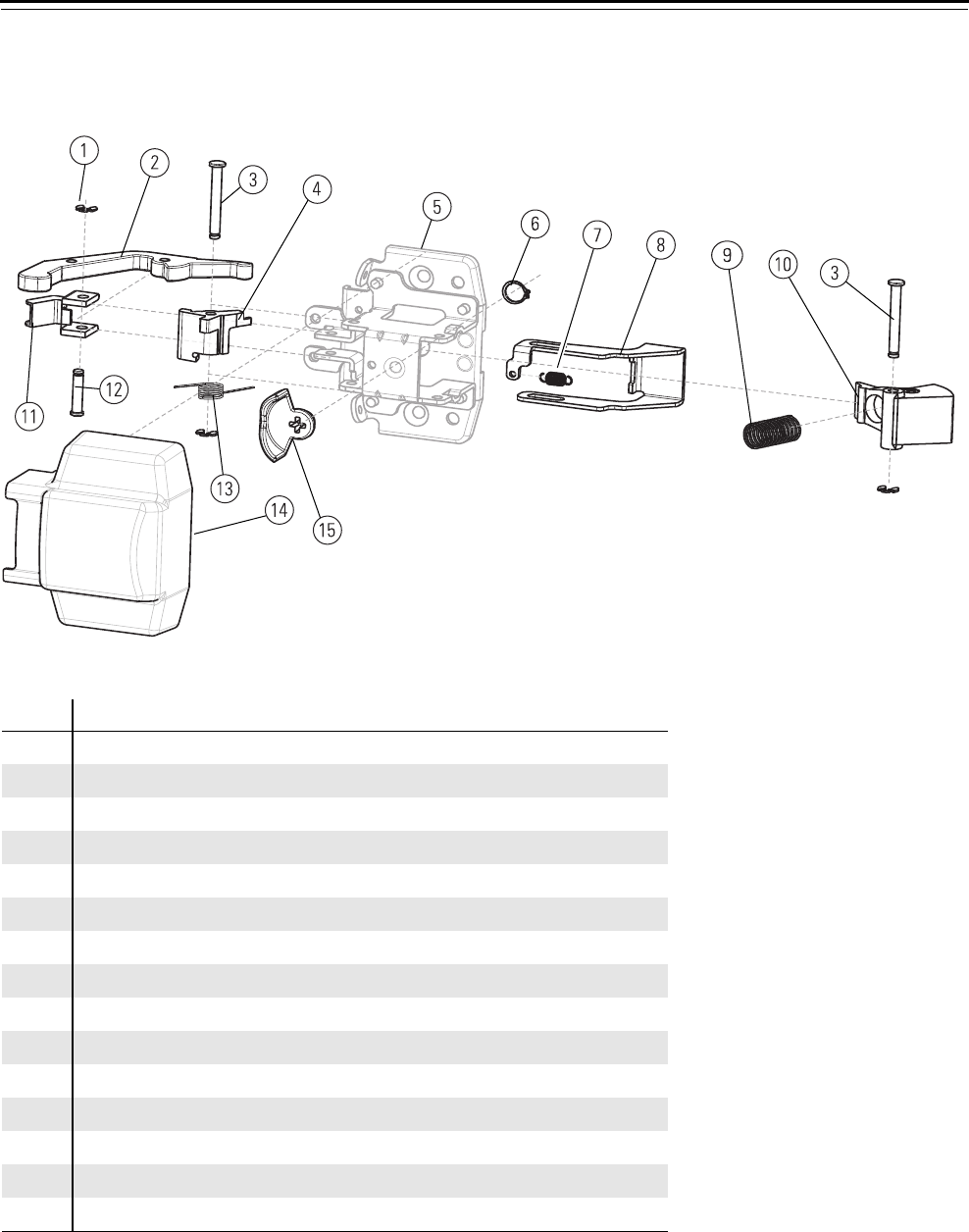 1
2
3
4
5
6
7
8
9
10
3
11
12
13
14
15