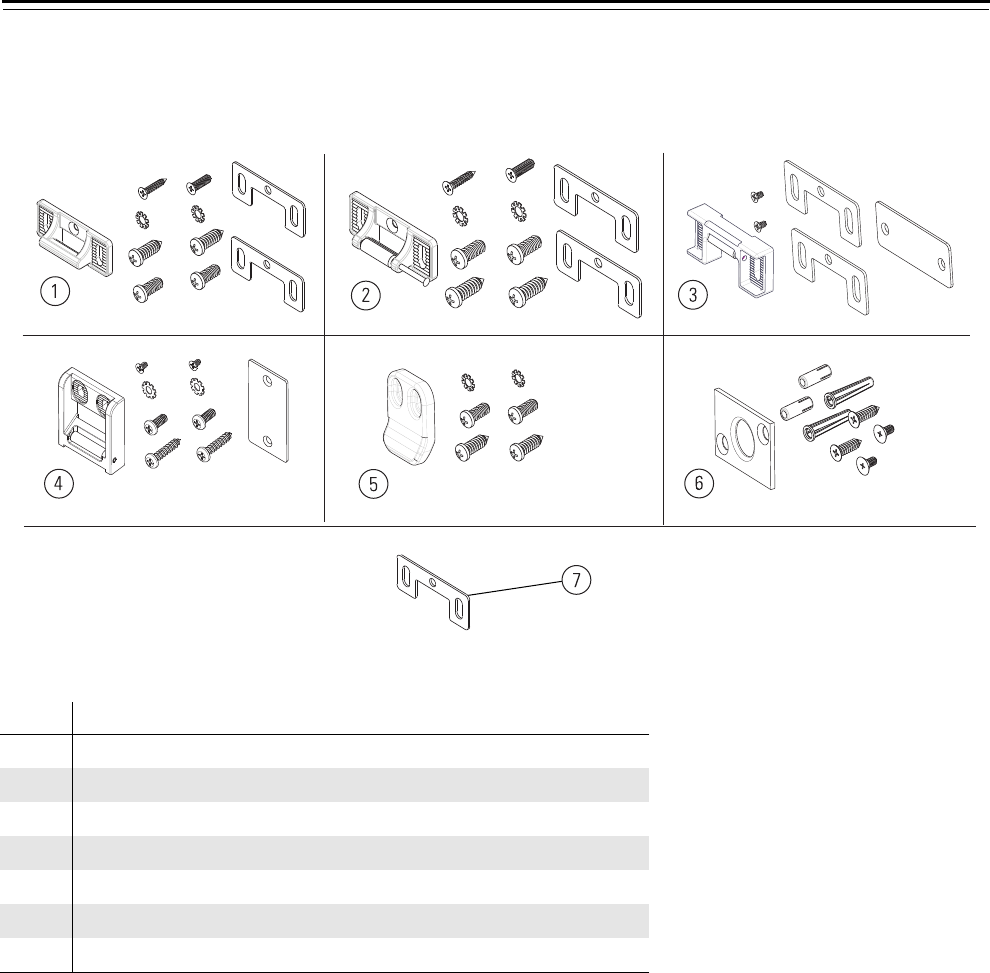 1

2

3

4

5

6

7