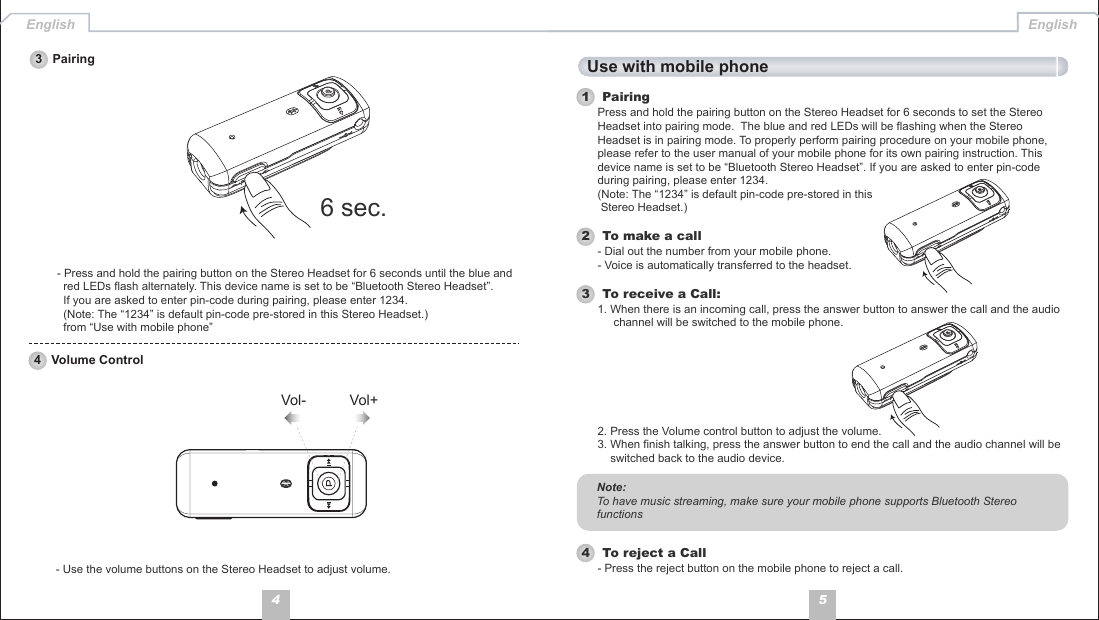 English

3 Pairing

6 sec.

- Press and hold the pairing button on the Stereo Headset for 6 seconds until the blue and red LEDs flash alternately. This device name is set to be “Bluetooth Stereo Headset”. If you are asked to enter pin-code during pairing, please enter 1234. (Note: The “1234” is default pin-code pre-stored in this Stereo Headset.) from “Use with mobile phone”

4 Volume Control

Vol- Vol+

- Use the volume buttons on the Stereo Headset to adjust volume.

4

English

Use with mobile phone

1 Pairing
Press and hold the pairing button on the Stereo Headset for 6 seconds to set the Stereo Headset into pairing mode. The blue and red LEDs will be flashing when the Stereo Headset is in pairing mode. To properly perform pairing procedure on your mobile phone, please refer to the user manual of your mobile phone for its own pairing instruction. This device name is set to be “Bluetooth Stereo Headset”. If you are asked to enter pin-code during pairing, please enter 1234.
(Note: The “1234” is default pin-code pre-stored in this Stereo Headset.)

2 To make a call
- Dial out the number from your mobile phone.
- Voice is automatically transferred to the headset.

3 To receive a Call:
1. When there is an incoming call, press the answer button to answer the call and the audio channel will be switched to the mobile phone.

2. Press the Volume control button to adjust the volume.
3. When finish talking, press the answer button to end the call and the audio channel will be switched back to the audio device.

Note:
To have music streaming, make sure your mobile phone supports Bluetooth Stereo functions

4 To reject a Call
- Press the reject button on the mobile phone to reject a call.

5