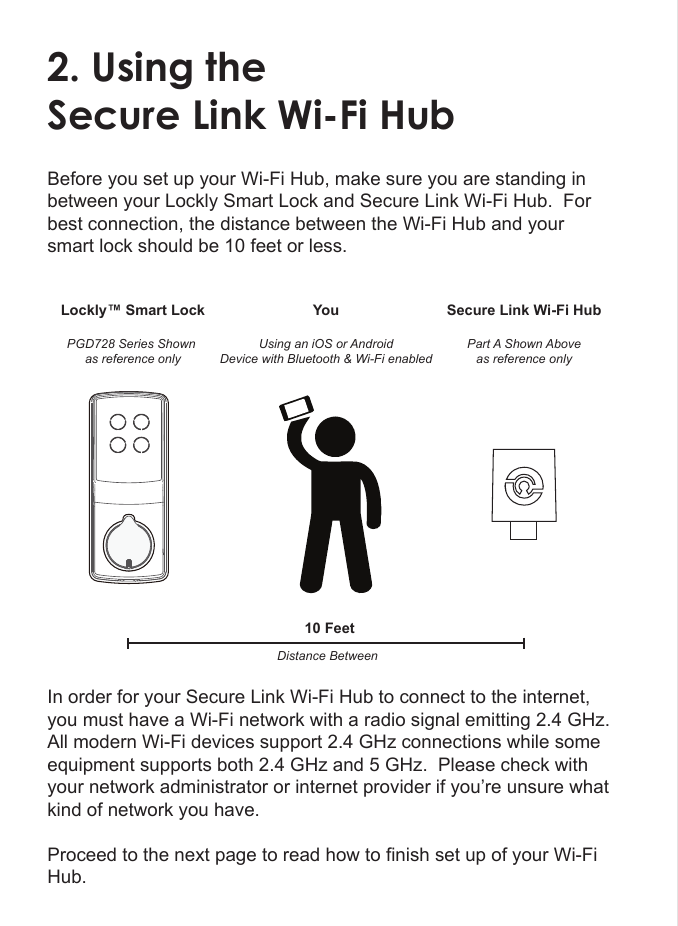 2. Using the Secure Link Wi-Fi Hub

Before you set up your Wi-Fi Hub, make sure you are standing in between your Lockly Smart Lock and Secure Link Wi-Fi Hub. For best connection, the distance between the Wi-Fi Hub and your smart lock should be 10 feet or less.

Lockly™ Smart Lock

PGD728 Series Shown as reference only

You

Using an iOS or Android Device with Bluetooth & Wi-Fi enabled

Secure Link Wi-Fi Hub

Part A Shown Above as reference only

10 Feet

Distance Between

In order for your Secure Link Wi-Fi Hub to connect to the internet, you must have a Wi-Fi network with a radio signal emitting 2.4 GHz. All modern Wi-Fi devices support 2.4 GHz connections while some equipment supports both 2.4 GHz and 5 GHz. Please check with your network administrator or internet provider if you're unsure what kind of network you have.

Proceed to the next page to read how to finish set up of your Wi-Fi Hub.