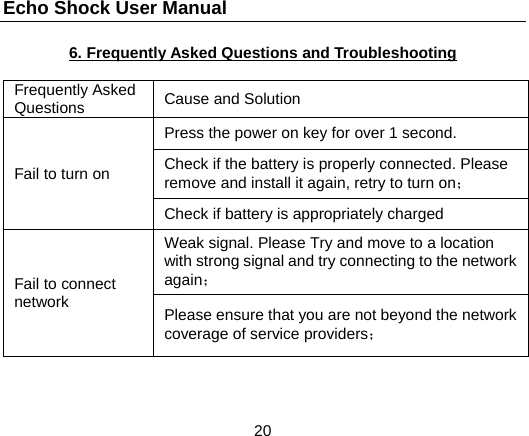 Echo Shock User Manual

6. Frequently Asked Questions and Troubleshooting

| Frequently Asked Questions | Cause and Solution |
|---|---|
| Fail to turn on | Press the power on key for over 1 second. |
| | Check if the battery is properly connected. Please remove and install it again, retry to turn on； |
| | Check if battery is appropriately charged |
| Fail to connect network | Weak signal. Please Try and move to a location with strong signal and try connecting to the network again； |
| | Please ensure that you are not beyond the network coverage of service providers； |

20