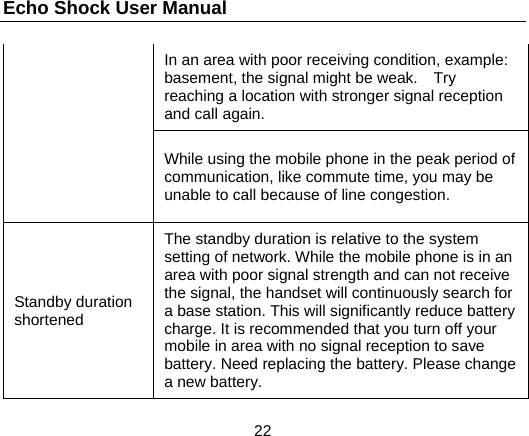 Echo Shock User Manual

|  |  |
|---|---|
|  | In an area with poor receiving condition, example: basement, the signal might be weak. Try reaching a location with stronger signal reception and call again. |
|  | While using the mobile phone in the peak period of communication, like commute time, you may be unable to call because of line congestion. |
| Standby duration shortened | The standby duration is relative to the system setting of network. While the mobile phone is in an area with poor signal strength and can not receive the signal, the handset will continuously search for a base station. This will significantly reduce battery charge. It is recommended that you turn off your mobile in area with no signal reception to save battery. Need replacing the battery. Please change a new battery. |

22