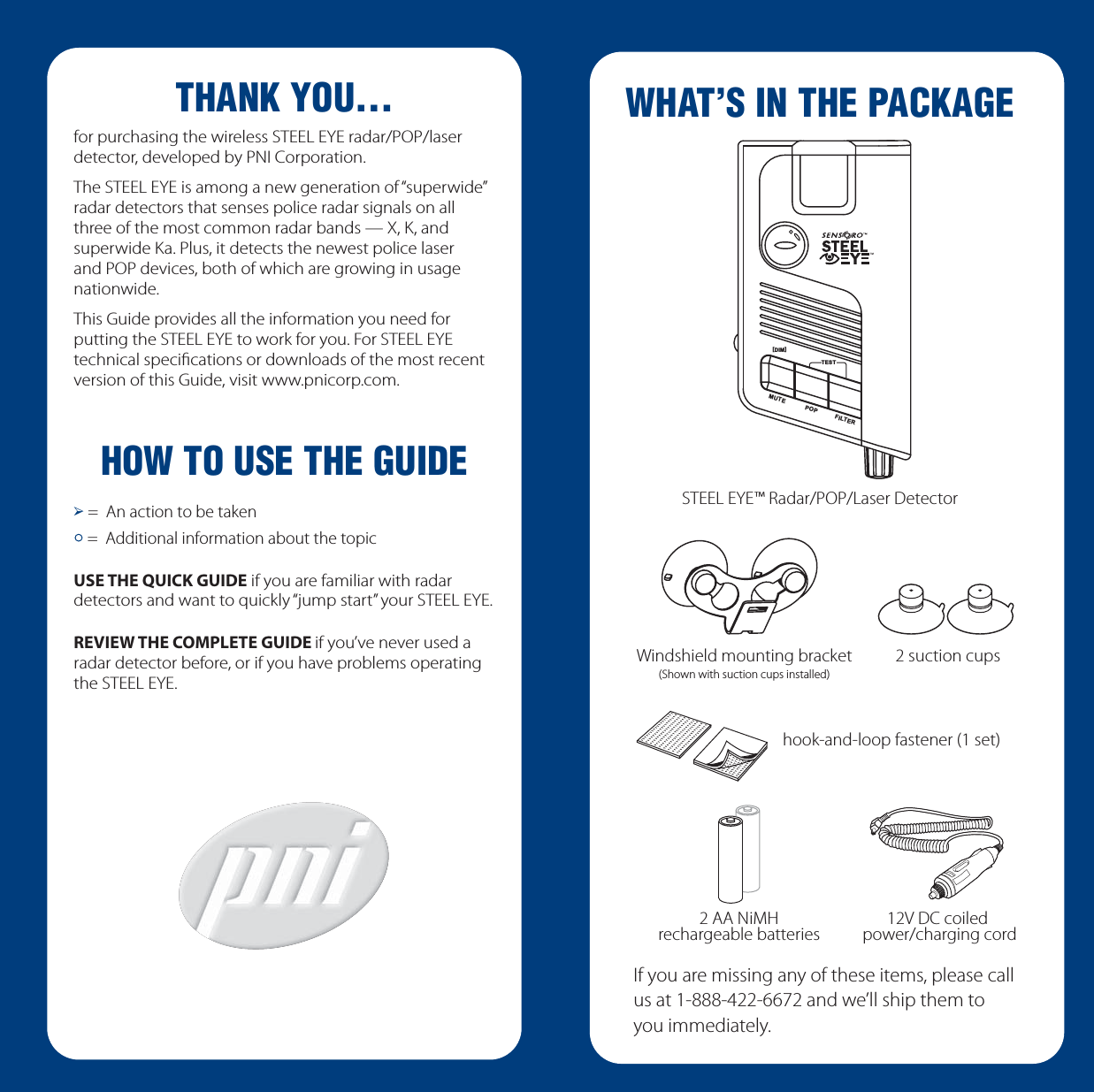 THANK YOU...

for purchasing the wireless STEEL EYE radar/POP/laser detector, developed by PNI Corporation.

The STEEL EYE is among a new generation of "superwide" radar detectors that senses police radar signals on all three of the most common radar bands — X, K, and superwide Ka. Plus, it detects the newest police laser and POP devices, both of which are growing in usage nationwide.

This Guide provides all the information you need for putting the STEEL EYE to work for you. For STEEL EYE technical specifications or downloads of the most recent version of this Guide, visit www.pnicorp.com.

HOW TO USE THE GUIDE

➢ = An action to be taken

○ = Additional information about the topic

USE THE QUICK GUIDE if you are familiar with radar detectors and want to quickly "jump start" your STEEL EYE.

REVIEW THE COMPLETE GUIDE if you've never used a radar detector before, or if you have problems operating the STEEL EYE.

pni

WHAT'S IN THE PACKAGE

SENSORO™ STEEL EYE™

[DIM]

TEST

MUTE POP FILTER

STEEL EYE™ Radar/POP/Laser Detector

Windshield mounting bracket
(Shown with suction cups installed)

2 suction cups

hook-and-loop fastener (1 set)

2 AA NiMH rechargeable batteries

12V DC coiled power/charging cord

If you are missing any of these items, please call us at 1-888-422-6672 and we'll ship them to you immediately.