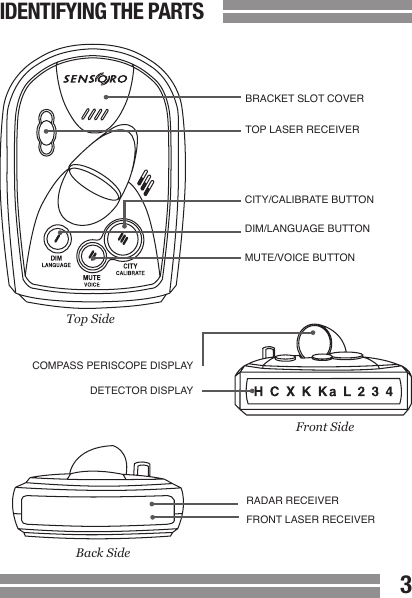 IDENTIFYING THE PARTS

SENSORO

BRACKET SLOT COVER

TOP LASER RECEIVER

CITY/CALIBRATE BUTTON

DIM/LANGUAGE BUTTON

MUTE/VOICE BUTTON

DIM
LANGUAGE

MUTE
VOICE

CITY
CALIBRATE

Top Side

COMPASS PERISCOPE DISPLAY

DETECTOR DISPLAY

H C X K Ka L 2 3 4

Front Side

RADAR RECEIVER

FRONT LASER RECEIVER

Back Side

3