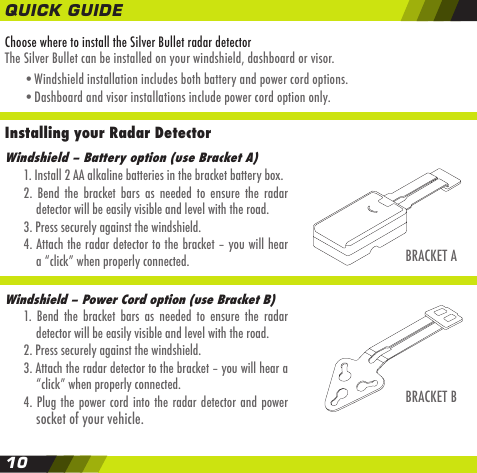 QUICK GUIDE

Choose where to install the Silver Bullet radar detector
The Silver Bullet can be installed on your windshield, dashboard or visor.

• Windshield installation includes both battery and power cord options.
• Dashboard and visor installations include power cord option only.

Installing your Radar Detector

Windshield – Battery option (use Bracket A)

1. Install 2 AA alkaline batteries in the bracket battery box.
2. Bend the bracket bars as needed to ensure the radar detector will be easily visible and level with the road.
3. Press securely against the windshield.
4. Attach the radar detector to the bracket – you will hear a "click" when properly connected.

BRACKET A

Windshield – Power Cord option (use Bracket B)

1. Bend the bracket bars as needed to ensure the radar detector will be easily visible and level with the road.
2. Press securely against the windshield.
3. Attach the radar detector to the bracket – you will hear a "click" when properly connected.
4. Plug the power cord into the radar detector and power socket of your vehicle.

BRACKET B

10