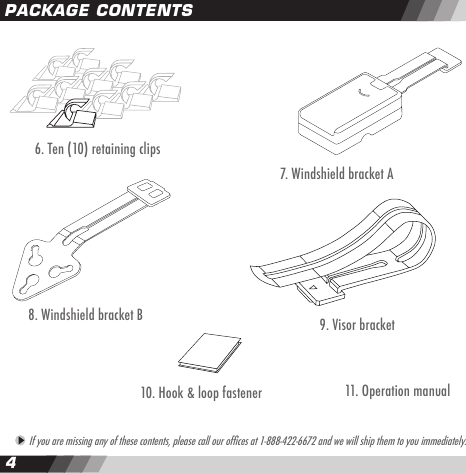 PACKAGE CONTENTS

6. Ten (10) retaining clips

7. Windshield bracket A

8. Windshield bracket B

9. Visor bracket

10. Hook & loop fastener

11. Operation manual

If you are missing any of these contents, please call our offices at 1-888-422-6672 and we will ship them to you immediately.

4