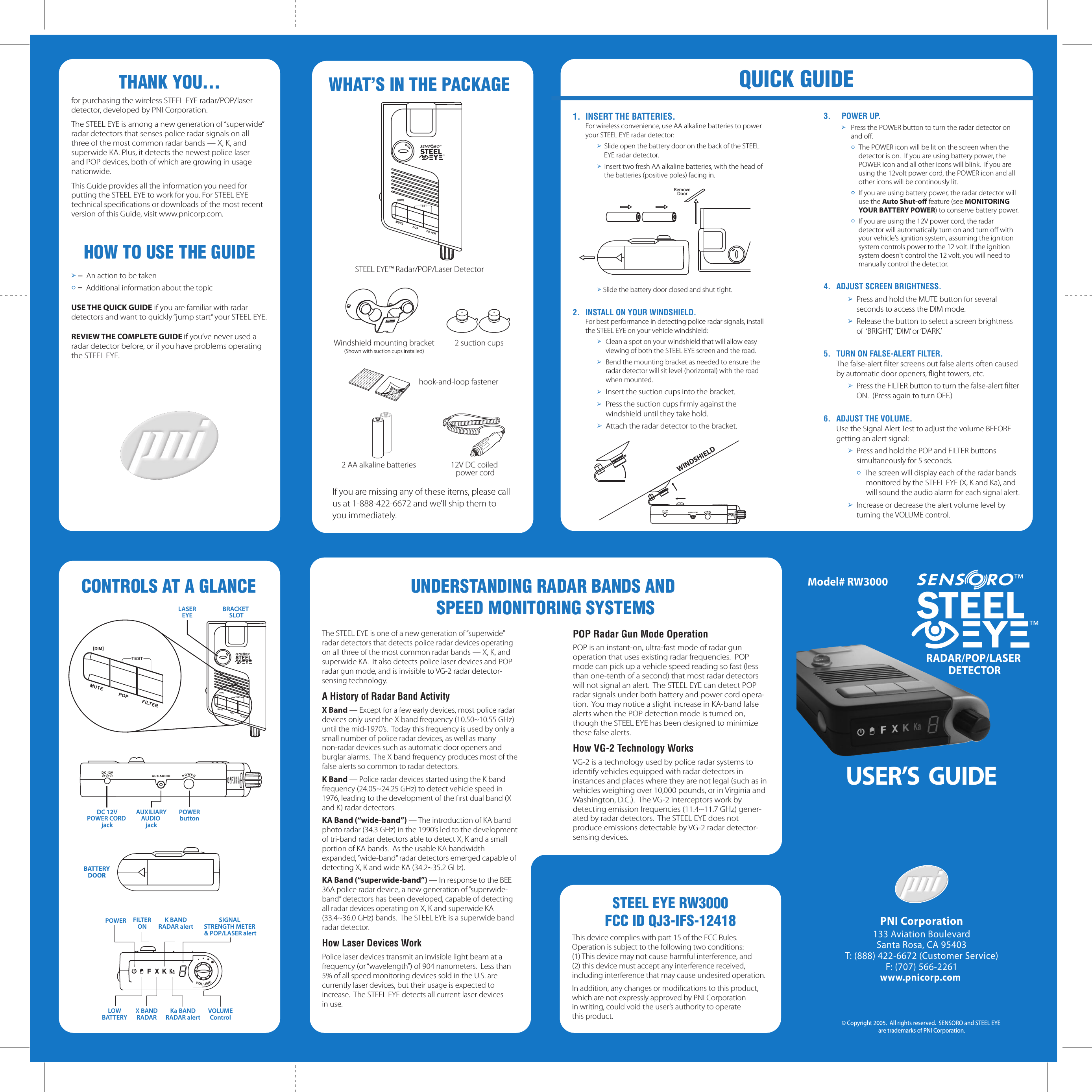 THANK YOU...

for purchasing the wireless STEEL EYE radar/POP/laser detector, developed by PNI Corporation.

The STEEL EYE is among a new generation of "superwide" radar detectors that senses police radar signals on all three of the most common radar bands — X, K, and superwide KA. Plus, it detects the newest police laser and POP devices, both of which are growing in usage nationwide.

This Guide provides all the information you need for putting the STEEL EYE to work for you. For STEEL EYE technical specifications or downloads of the most recent version of this Guide, visit www.pnicorp.com.

HOW TO USE THE GUIDE

➢ = An action to be taken
○ = Additional information about the topic

USE THE QUICK GUIDE if you are familiar with radar detectors and want to quickly "jump start" your STEEL EYE.

REVIEW THE COMPLETE GUIDE if you've never used a radar detector before, or if you have problems operating the STEEL EYE.

pni

WHAT'S IN THE PACKAGE

SENSORO STEEL EYE
[DIM] TEST MUTE POP FILTER

STEEL EYE™ Radar/POP/Laser Detector

Windshield mounting bracket
(Shown with suction cups installed)

2 suction cups

hook-and-loop fastener

2 AA alkaline batteries

12V DC coiled power cord

If you are missing any of these items, please call us at 1-888-422-6672 and we'll ship them to you immediately.

QUICK GUIDE

1. INSERT THE BATTERIES.
For wireless convenience, use AA alkaline batteries to power your STEEL EYE radar detector:
➢ Slide open the battery door on the back of the STEEL EYE radar detector.
➢ Insert two fresh AA alkaline batteries, with the head of the batteries (positive poles) facing in.

Remove Door

➢ Slide the battery door closed and shut tight.

2. INSTALL ON YOUR WINDSHIELD.
For best performance in detecting police radar signals, install the STEEL EYE on your vehicle windshield:
➢ Clean a spot on your windshield that will allow easy viewing of both the STEEL EYE screen and the road.
➢ Bend the mounting bracket as needed to ensure the radar detector will sit level (horizontal) with the road when mounted.
➢ Insert the suction cups into the bracket.
➢ Press the suction cups firmly against the windshield until they take hold.
➢ Attach the radar detector to the bracket.

WINDSHIELD

3. POWER UP.
➢ Press the POWER button to turn the radar detector on and off.
○ The POWER icon will be lit on the screen when the detector is on. If you are using battery power, the POWER icon and all other icons will blink. If you are using the 12volt power cord, the POWER icon and all other icons will be continously lit.
○ If you are using battery power, the radar detector will use the Auto Shut-off feature (see MONITORING YOUR BATTERY POWER) to conserve battery power.
○ If you are using the 12V power cord, the radar detector will automatically turn on and turn off with your vehicle's ignition system, assuming the ignition system controls power to the 12 volt. If the ignition system doesn't control the 12 volt, you will need to manually control the detector.

4. ADJUST SCREEN BRIGHTNESS.
➢ Press and hold the MUTE button for several seconds to access the DIM mode.
➢ Release the button to select a screen brightness of 'BRIGHT,' 'DIM' or 'DARK.'

5. TURN ON FALSE-ALERT FILTER.
The false-alert filter screens out false alerts often caused by automatic door openers, flight towers, etc.
➢ Press the FILTER button to turn the false-alert filter ON. (Press again to turn OFF.)

6. ADJUST THE VOLUME.
Use the Signal Alert Test to adjust the volume BEFORE getting an alert signal:
➢ Press and hold the POP and FILTER buttons simultaneously for 5 seconds.
○ The screen will display each of the radar bands monitored by the STEEL EYE (X, K and Ka), and will sound the audio alarm for each signal alert.
➢ Increase or decrease the alert volume level by turning the VOLUME control.

CONTROLS AT A GLANCE

LASER EYE
BRACKET SLOT
[DIM]
TEST
MUTE
POP
FILTER
SENSORO STEEL EYE

DC 12V
AUX AUDIO
POWER
DC 12V POWER CORD jack
AUXILIARY AUDIO jack
POWER button

BATTERY DOOR

POWER
FILTER ON
K BAND RADAR alert
SIGNAL STRENGTH METER & POP/LASER alert
F X K Ka 8
VOLUME
LOW BATTERY
X BAND RADAR
Ka BAND RADAR alert
VOLUME Control

UNDERSTANDING RADAR BANDS AND SPEED MONITORING SYSTEMS

The STEEL EYE is one of a new generation of "superwide" radar detectors that detects police radar devices operating on all three of the most common radar bands — X, K, and superwide KA. It also detects police laser devices and POP radar gun mode, and is invisible to VG-2 radar detector-sensing technology.

A History of Radar Band Activity

X Band — Except for a few early devices, most police radar devices only used the X band frequency (10.50~10.55 GHz) until the mid-1970's. Today this frequency is used by only a small number of police radar devices, as well as many non-radar devices such as automatic door openers and burglar alarms. The X band frequency produces most of the false alerts so common to radar detectors.

K Band — Police radar devices started using the K band frequency (24.05~24.25 GHz) to detect vehicle speed in 1976, leading to the development of the first dual band (X and K) radar detectors.

KA Band ("wide-band") — The introduction of KA band photo radar (34.3 GHz) in the 1990's led to the development of tri-band radar detectors able to detect X, K and a small portion of KA bands. As the usable KA bandwidth expanded, "wide-band" radar detectors emerged capable of detecting X, K and wide KA (34.2~35.2 GHz).

KA Band ("superwide-band") — In response to the BEE 36A police radar device, a new generation of "superwide-band" detectors has been developed, capable of detecting all radar devices operating on X, K and superwide KA (33.4~36.0 GHz) bands. The STEEL EYE is a superwide band radar detector.

How Laser Devices Work

Police laser devices transmit an invisible light beam at a frequency (or "wavelength") of 904 nanometers. Less than 5% of all speed monitoring devices sold in the U.S. are currently laser devices, but their usage is expected to increase. The STEEL EYE detects all current laser devices in use.

POP Radar Gun Mode Operation

POP is an instant-on, ultra-fast mode of radar gun operation that uses existing radar frequencies. POP mode can pick up a vehicle speed reading so fast (less than one-tenth of a second) that most radar detectors will not signal an alert. The STEEL EYE can detect POP radar signals under both battery and power cord operation. You may notice a slight increase in KA-band false alerts when the POP detection mode is turned on, though the STEEL EYE has been designed to minimize these false alerts.

How VG-2 Technology Works

VG-2 is a technology used by police radar systems to identify vehicles equipped with radar detectors in instances and places where they are not legal (such as in vehicles weighing over 10,000 pounds, or in Virginia and Washington, D.C.). The VG-2 interceptors work by detecting emission frequencies (11.4~11.7 GHz) generated by radar detectors. The STEEL EYE does not produce emissions detectable by VG-2 radar detector-sensing devices.

STEEL EYE RW3000
FCC ID QJ3-IFS-12418

This device complies with part 15 of the FCC Rules. Operation is subject to the following two conditions: (1) This device may not cause harmful interference, and (2) this device must accept any interference received, including interference that may cause undesired operation.

In addition, any changes or modifications to this product, which are not expressly approved by PNI Corporation in writing, could void the user's authority to operate this product.

Model# RW3000

SENSORO™
STEEL EYE™
RADAR/POP/LASER DETECTOR

F X K Ka 8

USER'S GUIDE

pni

PNI Corporation
133 Aviation Boulevard
Santa Rosa, CA 95403
T: (888) 422-6672 (Customer Service)
F: (707) 566-2261
www.pnicorp.com

© Copyright 2005. All rights reserved. SENSORO and STEEL EYE are trademarks of PNI Corporation.