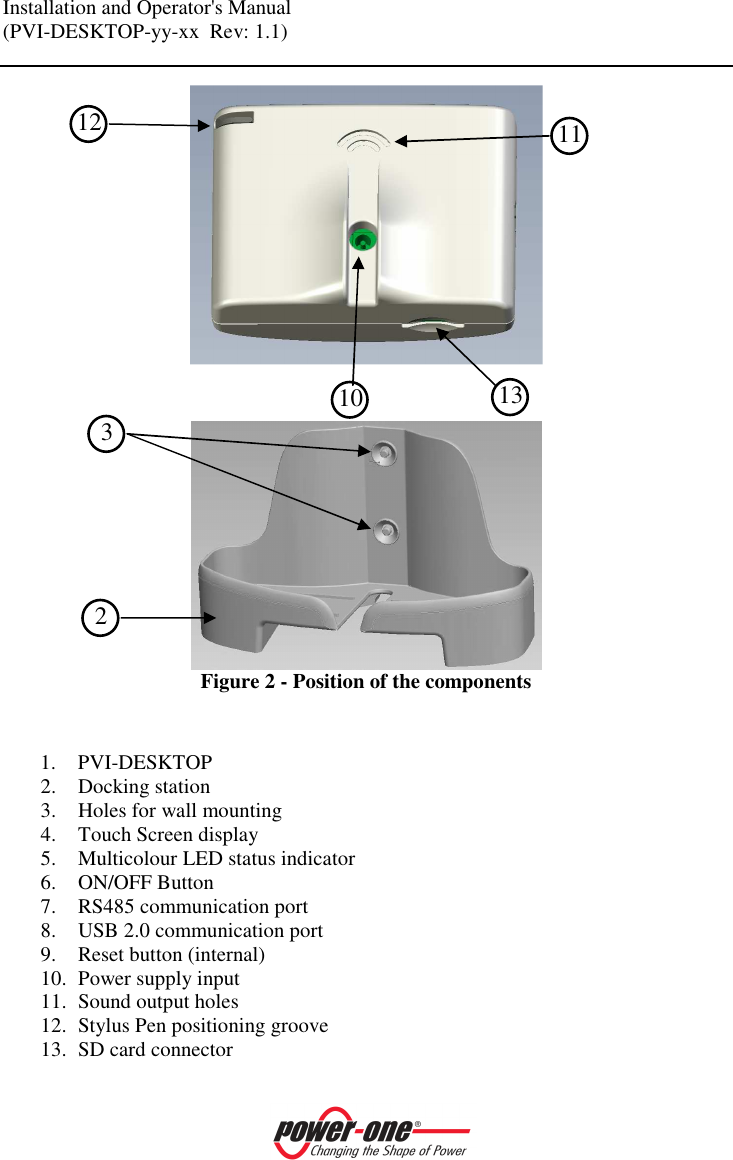 Installation and Operator's Manual
(PVI-DESKTOP-yy-xx Rev: 1.1)

12

11

10

13

3

2

Figure 2 - Position of the components

1. PVI-DESKTOP
2. Docking station
3. Holes for wall mounting
4. Touch Screen display
5. Multicolour LED status indicator
6. ON/OFF Button
7. RS485 communication port
8. USB 2.0 communication port
9. Reset button (internal)
10. Power supply input
11. Sound output holes
12. Stylus Pen positioning groove
13. SD card connector

power-one®
Changing the Shape of Power