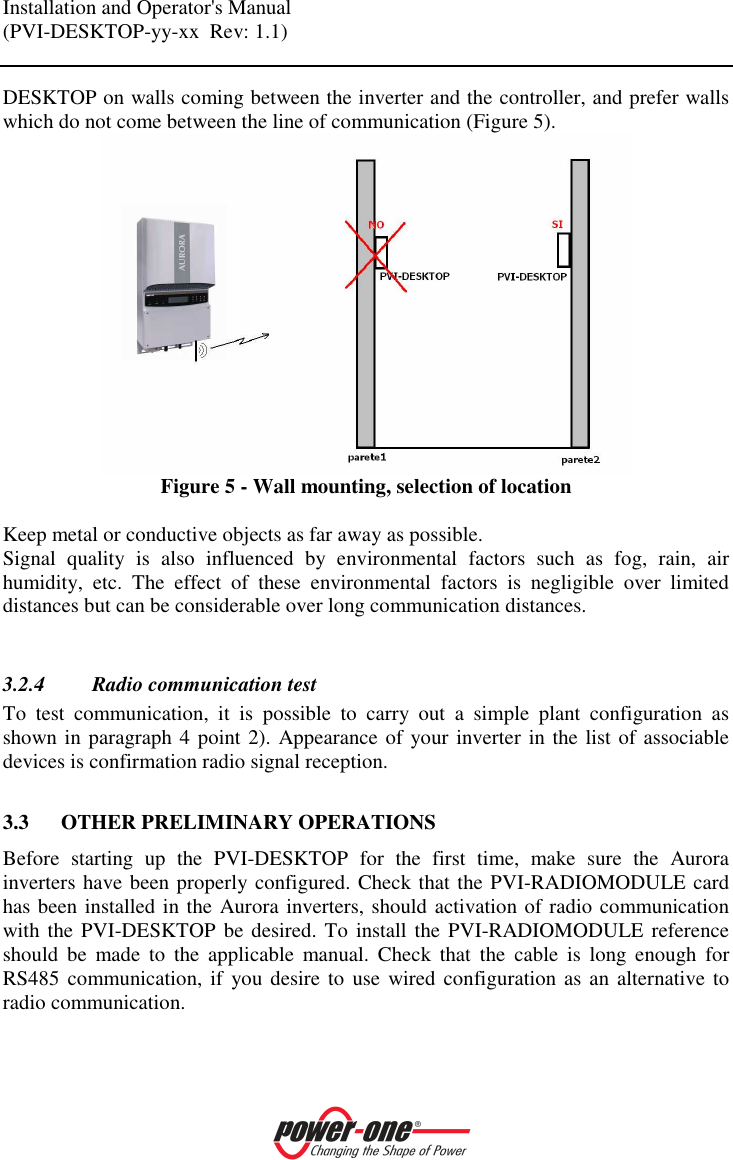 Installation and Operator's Manual
(PVI-DESKTOP-yy-xx Rev: 1.1)

DESKTOP on walls coming between the inverter and the controller, and prefer walls which do not come between the line of communication (Figure 5).

AURORA

NO

PVI-DESKTOP

SI

PVI-DESKTOP

parete1

parete2

Figure 5 - Wall mounting, selection of location

Keep metal or conductive objects as far away as possible.
Signal quality is also influenced by environmental factors such as fog, rain, air humidity, etc. The effect of these environmental factors is negligible over limited distances but can be considerable over long communication distances.

3.2.4 Radio communication test
To test communication, it is possible to carry out a simple plant configuration as shown in paragraph 4 point 2). Appearance of your inverter in the list of associable devices is confirmation radio signal reception.

3.3 OTHER PRELIMINARY OPERATIONS
Before starting up the PVI-DESKTOP for the first time, make sure the Aurora inverters have been properly configured. Check that the PVI-RADIOMODULE card has been installed in the Aurora inverters, should activation of radio communication with the PVI-DESKTOP be desired. To install the PVI-RADIOMODULE reference should be made to the applicable manual. Check that the cable is long enough for RS485 communication, if you desire to use wired configuration as an alternative to radio communication.

power-one®
Changing the Shape of Power