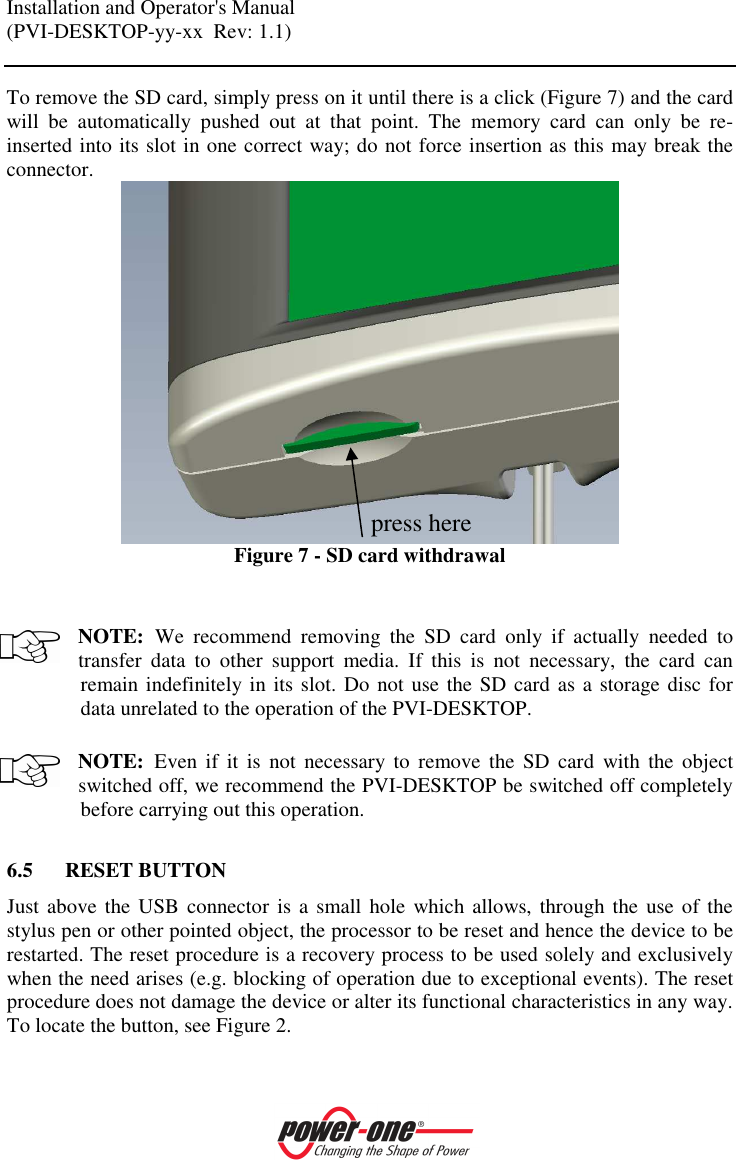 Installation and Operator's Manual
(PVI-DESKTOP-yy-xx Rev: 1.1)

To remove the SD card, simply press on it until there is a click (Figure 7) and the card will be automatically pushed out at that point. The memory card can only be re-inserted into its slot in one correct way; do not force insertion as this may break the connector.

press here

Figure 7 - SD card withdrawal

NOTE: We recommend removing the SD card only if actually needed to transfer data to other support media. If this is not necessary, the card can remain indefinitely in its slot. Do not use the SD card as a storage disc for data unrelated to the operation of the PVI-DESKTOP.

NOTE: Even if it is not necessary to remove the SD card with the object switched off, we recommend the PVI-DESKTOP be switched off completely before carrying out this operation.

6.5 RESET BUTTON

Just above the USB connector is a small hole which allows, through the use of the stylus pen or other pointed object, the processor to be reset and hence the device to be restarted. The reset procedure is a recovery process to be used solely and exclusively when the need arises (e.g. blocking of operation due to exceptional events). The reset procedure does not damage the device or alter its functional characteristics in any way. To locate the button, see Figure 2.

power-one®
Changing the Shape of Power