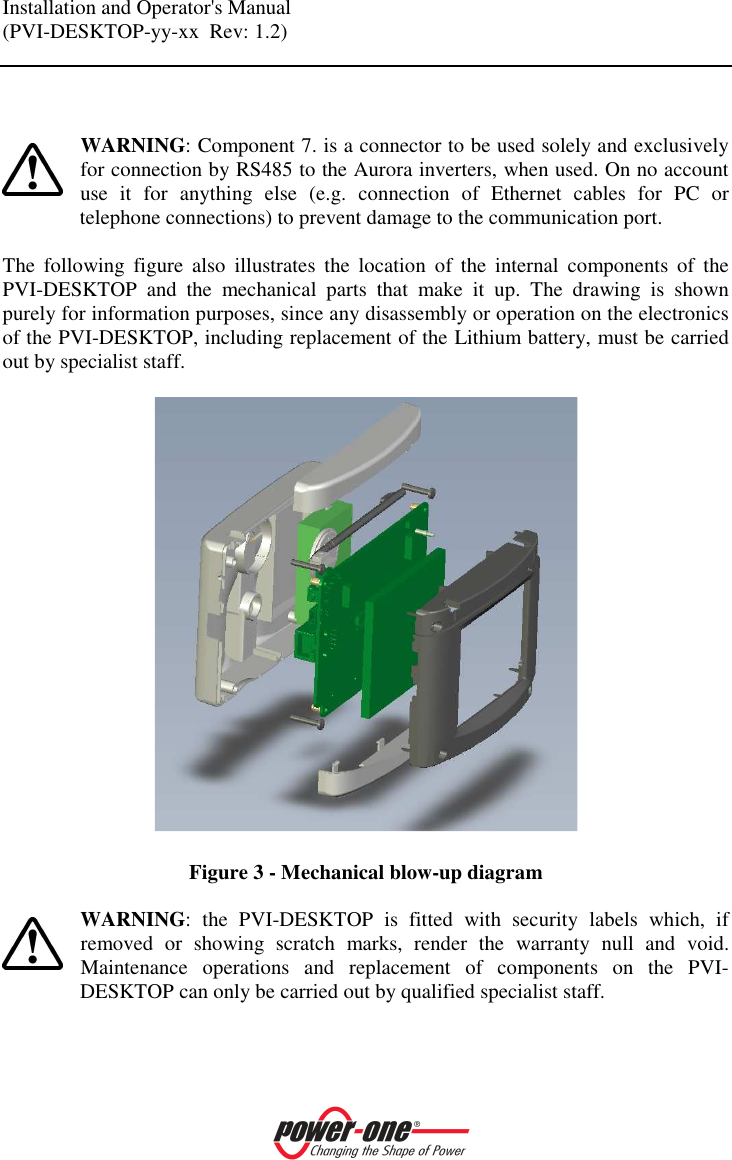 Installation and Operator's Manual
(PVI-DESKTOP-yy-xx Rev: 1.2)

WARNING: Component 7. is a connector to be used solely and exclusively for connection by RS485 to the Aurora inverters, when used. On no account use it for anything else (e.g. connection of Ethernet cables for PC or telephone connections) to prevent damage to the communication port.

The following figure also illustrates the location of the internal components of the PVI-DESKTOP and the mechanical parts that make it up. The drawing is shown purely for information purposes, since any disassembly or operation on the electronics of the PVI-DESKTOP, including replacement of the Lithium battery, must be carried out by specialist staff.

Figure 3 - Mechanical blow-up diagram

WARNING: the PVI-DESKTOP is fitted with security labels which, if removed or showing scratch marks, render the warranty null and void. Maintenance operations and replacement of components on the PVI-DESKTOP can only be carried out by qualified specialist staff.

power-one®
Changing the Shape of Power