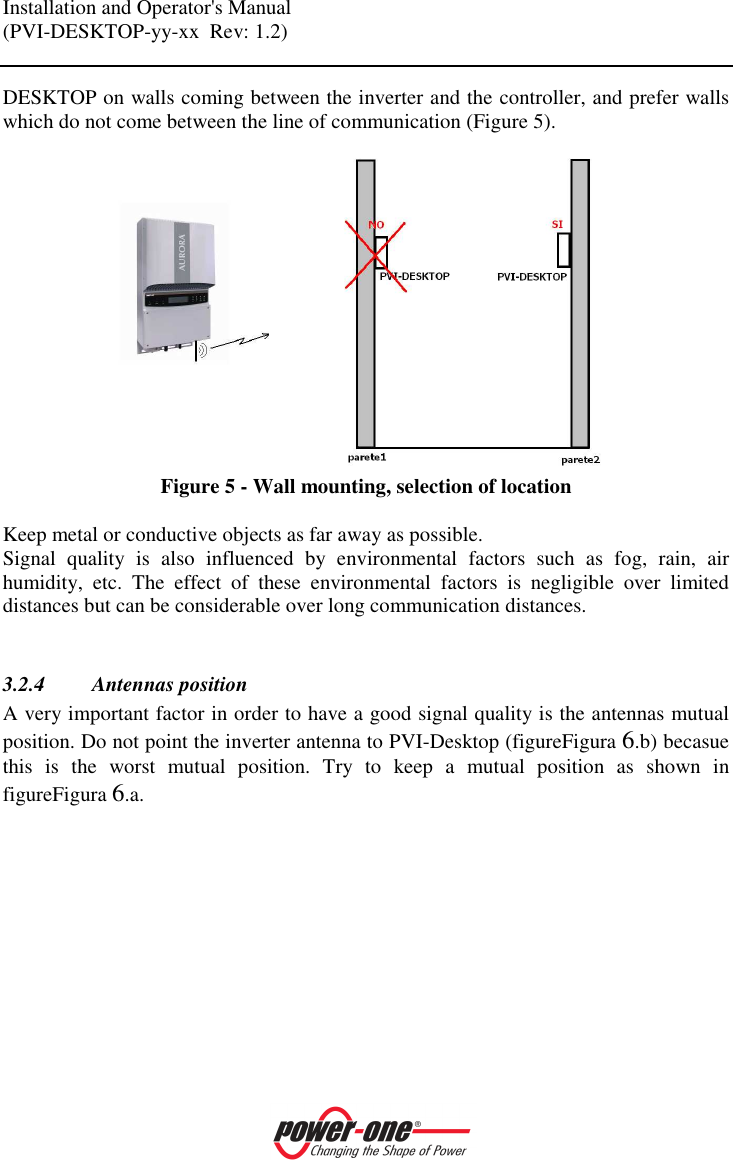 Installation and Operator's Manual
(PVI-DESKTOP-yy-xx Rev: 1.2)

DESKTOP on walls coming between the inverter and the controller, and prefer walls which do not come between the line of communication (Figure 5).

AURORA

NO
PVI-DESKTOP
SI
PVI-DESKTOP
parete1
parete2

Figure 5 - Wall mounting, selection of location

Keep metal or conductive objects as far away as possible.
Signal quality is also influenced by environmental factors such as fog, rain, air humidity, etc. The effect of these environmental factors is negligible over limited distances but can be considerable over long communication distances.

3.2.4 Antennas position
A very important factor in order to have a good signal quality is the antennas mutual position. Do not point the inverter antenna to PVI-Desktop (figureFigura 6.b) becasue this is the worst mutual position. Try to keep a mutual position as shown in figureFigura 6.a.

power-one®
Changing the Shape of Power