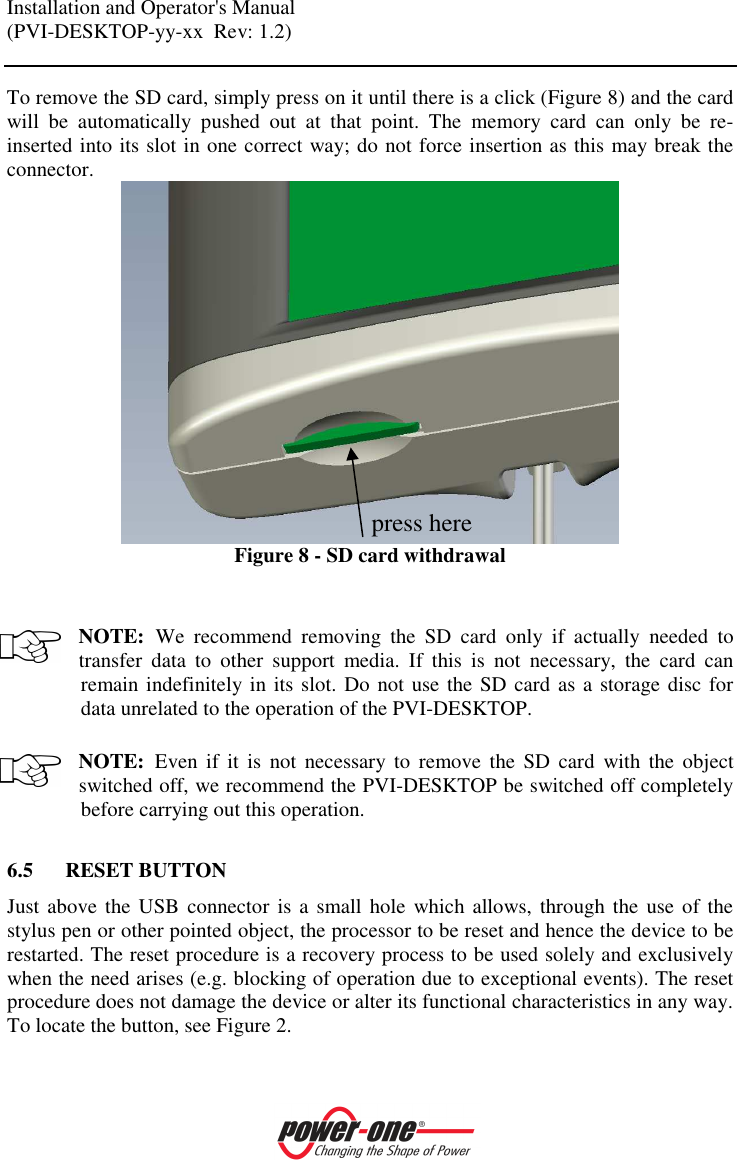 Installation and Operator's Manual
(PVI-DESKTOP-yy-xx Rev: 1.2)

To remove the SD card, simply press on it until there is a click (Figure 8) and the card will be automatically pushed out at that point. The memory card can only be re-inserted into its slot in one correct way; do not force insertion as this may break the connector.

press here

Figure 8 - SD card withdrawal

NOTE: We recommend removing the SD card only if actually needed to transfer data to other support media. If this is not necessary, the card can remain indefinitely in its slot. Do not use the SD card as a storage disc for data unrelated to the operation of the PVI-DESKTOP.

NOTE: Even if it is not necessary to remove the SD card with the object switched off, we recommend the PVI-DESKTOP be switched off completely before carrying out this operation.

6.5 RESET BUTTON

Just above the USB connector is a small hole which allows, through the use of the stylus pen or other pointed object, the processor to be reset and hence the device to be restarted. The reset procedure is a recovery process to be used solely and exclusively when the need arises (e.g. blocking of operation due to exceptional events). The reset procedure does not damage the device or alter its functional characteristics in any way. To locate the button, see Figure 2.

power-one®
Changing the Shape of Power