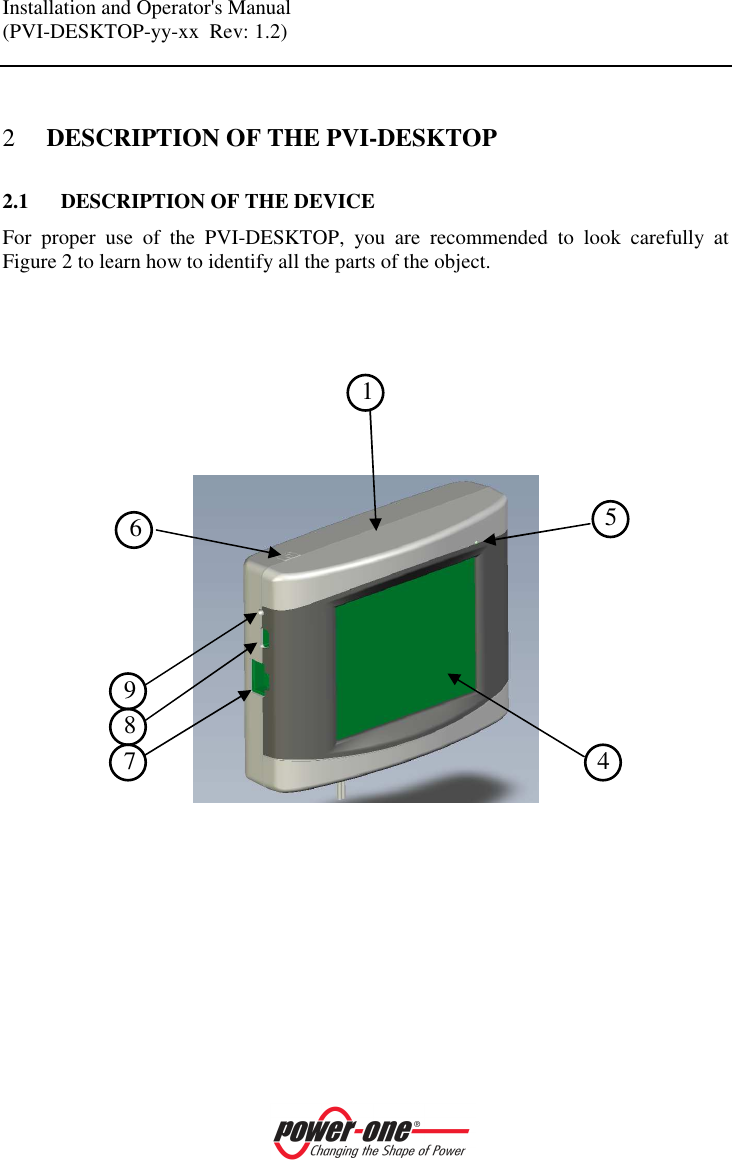 Installation and Operator's Manual
(PVI-DESKTOP-yy-xx Rev: 1.2)

2 DESCRIPTION OF THE PVI-DESKTOP

2.1 DESCRIPTION OF THE DEVICE

For proper use of the PVI-DESKTOP, you are recommended to look carefully at Figure 2 to learn how to identify all the parts of the object.

1
6
5
9
8
7
4

power-one®
Changing the Shape of Power