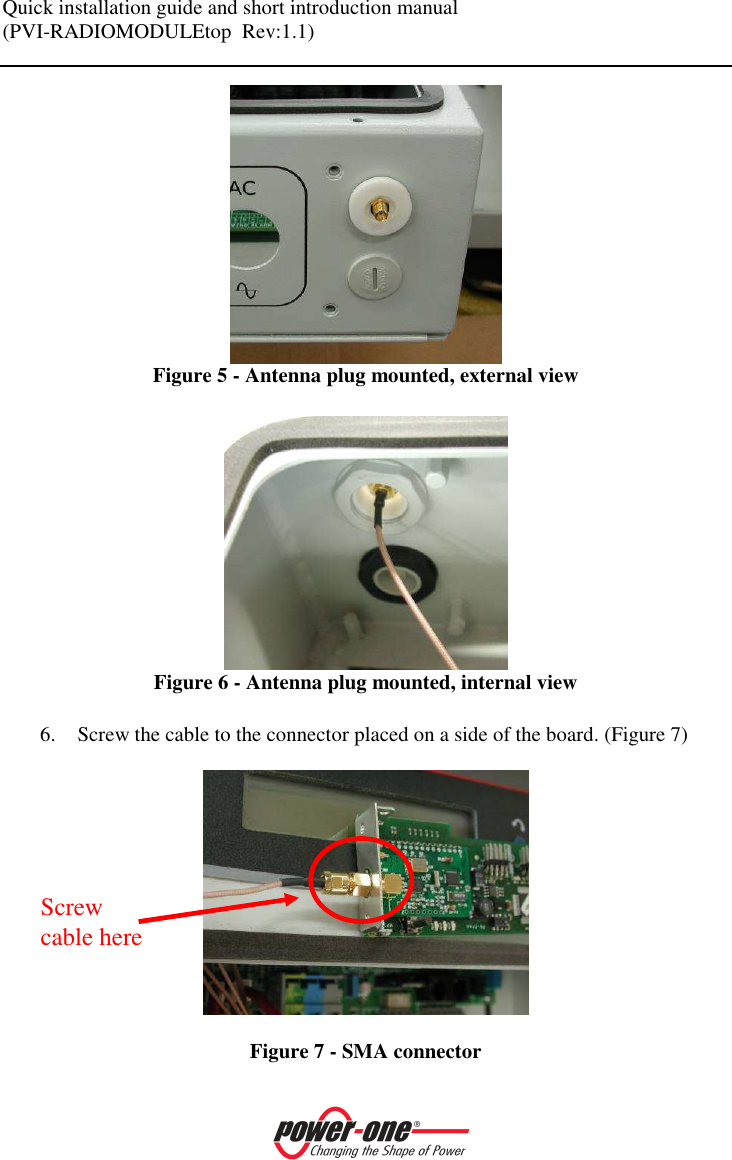 Quick installation guide and short introduction manual
(PVI-RADIOMODULEtop Rev:1.1)

AC

Figure 5 - Antenna plug mounted, external view

Figure 6 - Antenna plug mounted, internal view

6. Screw the cable to the connector placed on a side of the board. (Figure 7)

Screw cable here

Figure 7 - SMA connector

power-one®
Changing the Shape of Power