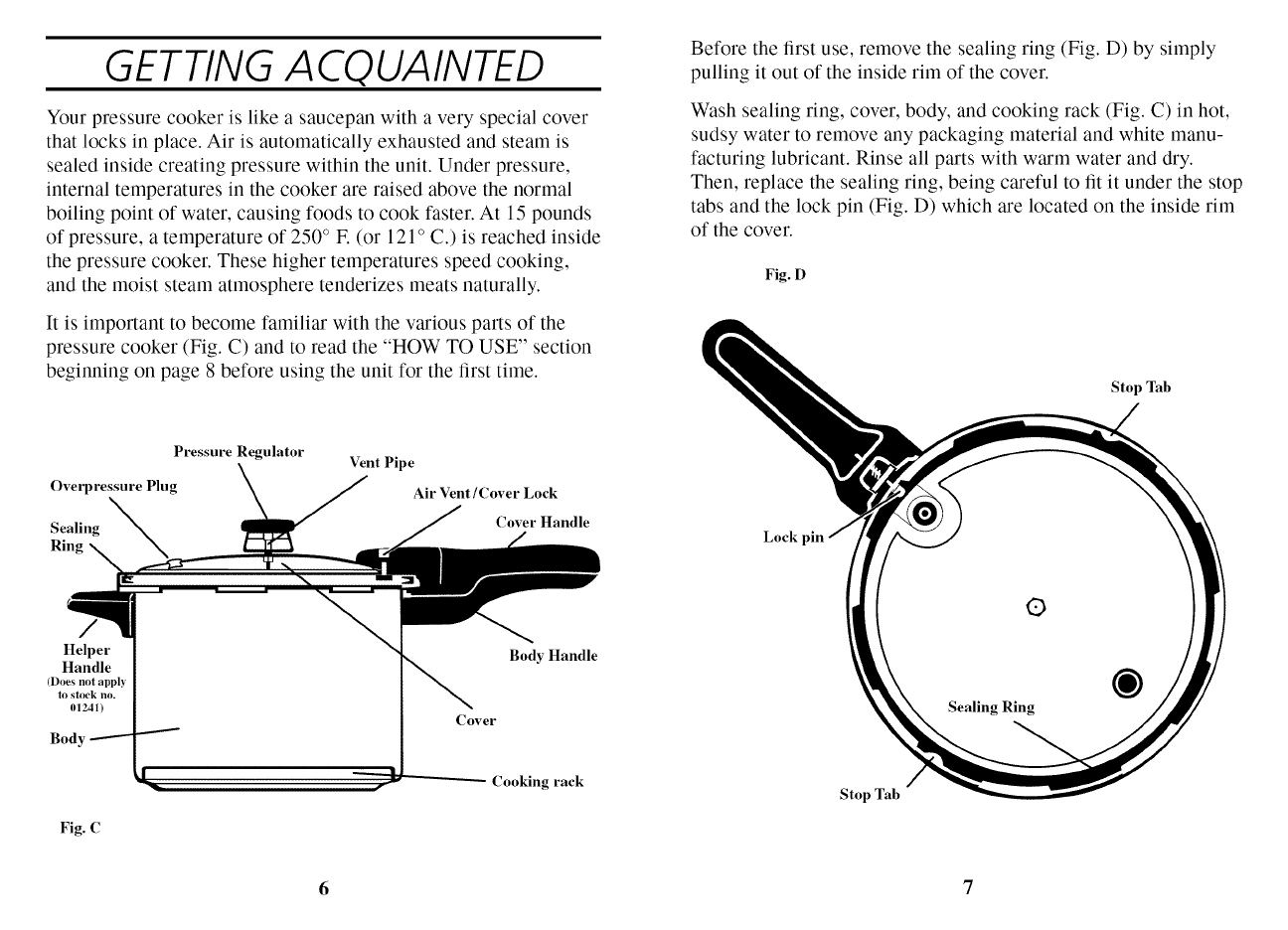 GETTING ACQUAINTED

Your pressure cooker is like a saucepan with a very special cover that locks in place. Air is automatically exhausted and steam is sealed inside creating pressure within the unit. Under pressure, internal temperatures in the cooker are raised above the normal boiling point of water, causing foods to cook faster. At 15 pounds of pressure, a temperature of 250° F. (or 121° C.) is reached inside the pressure cooker. These higher temperatures speed cooking, and the moist steam atmosphere tenderizes meats naturally.

It is important to become familiar with the various parts of the pressure cooker (Fig. C) and to read the "HOW TO USE" section beginning on page 8 before using the unit for the first time.

Pressure Regulator
Vent Pipe
Overpressure Plug
Air Vent/Cover Lock
Sealing Ring
Cover Handle
Helper Handle
(Does not apply to stock no. 01241)
Body Handle
Cover
Body
Cooking rack

Fig. C

6

Before the first use, remove the sealing ring (Fig. D) by simply pulling it out of the inside rim of the cover.

Wash sealing ring, cover, body, and cooking rack (Fig. C) in hot, sudsy water to remove any packaging material and white manufacturing lubricant. Rinse all parts with warm water and dry. Then, replace the sealing ring, being careful to fit it under the stop tabs and the lock pin (Fig. D) which are located on the inside rim of the cover.

Fig. D

Stop Tab
Lock pin
Sealing Ring
Stop Tab

7