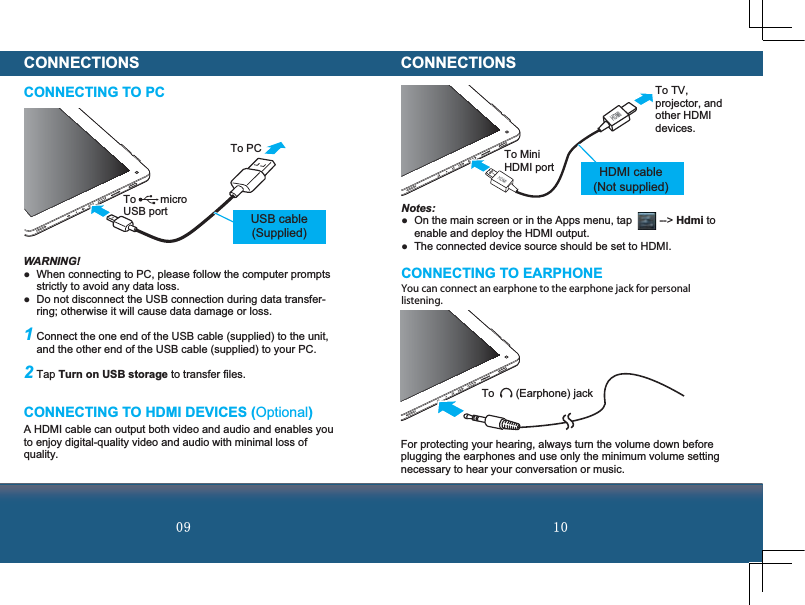 CONNECTIONS

CONNECTING TO PC

To PC

To micro USB port

USB cable (Supplied)

WARNING!

● When connecting to PC, please follow the computer prompts strictly to avoid any data loss.

● Do not disconnect the USB connection during data transferring; otherwise it will cause data damage or loss.

1 Connect the one end of the USB cable (supplied) to the unit, and the other end of the USB cable (supplied) to your PC.

2 Tap Turn on USB storage to transfer files.

CONNECTING TO HDMI DEVICES (Optional)

A HDMI cable can output both video and audio and enables you to enjoy digital-quality video and audio with minimal loss of quality.

09

CONNECTIONS

To TV, projector, and other HDMI devices.

To Mini HDMI port

HDMI cable (Not supplied)

Notes:

● On the main screen or in the Apps menu, tap --> Hdmi to enable and deploy the HDMI output.

● The connected device source should be set to HDMI.

CONNECTING TO EARPHONE

You can connect an earphone to the earphone jack for personal listening.

To (Earphone) jack

For protecting your hearing, always turn the volume down before plugging the earphones and use only the minimum volume setting necessary to hear your conversation or music.

10