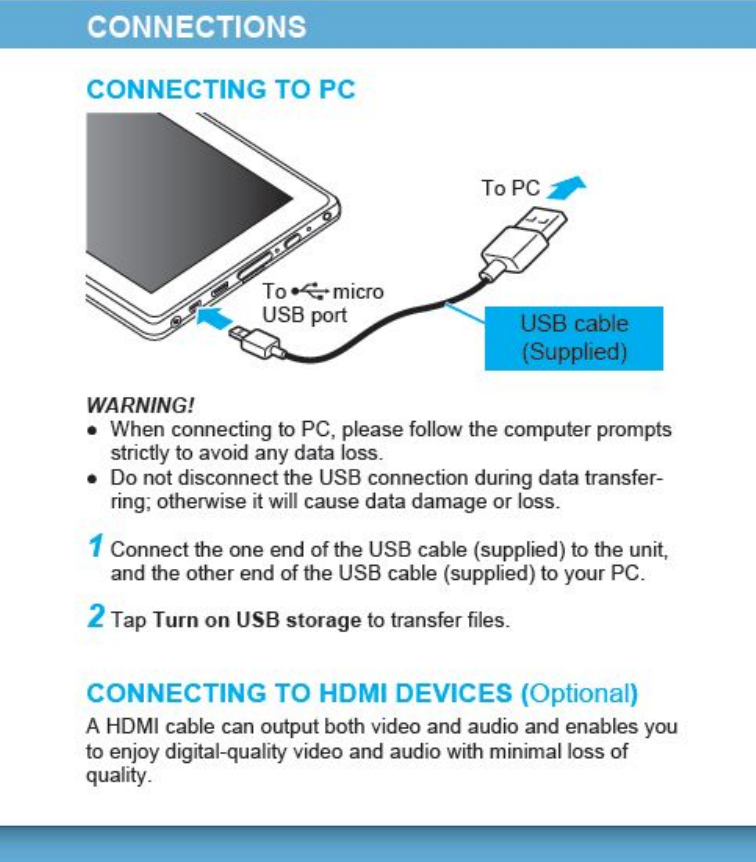 CONNECTIONS

CONNECTING TO PC

To PC

To micro USB port

USB cable (Supplied)

WARNING!
• When connecting to PC, please follow the computer prompts strictly to avoid any data loss.
• Do not disconnect the USB connection during data transferring; otherwise it will cause data damage or loss.

1 Connect the one end of the USB cable (supplied) to the unit, and the other end of the USB cable (supplied) to your PC.

2 Tap Turn on USB storage to transfer files.

CONNECTING TO HDMI DEVICES (Optional)

A HDMI cable can output both video and audio and enables you to enjoy digital-quality video and audio with minimal loss of quality.