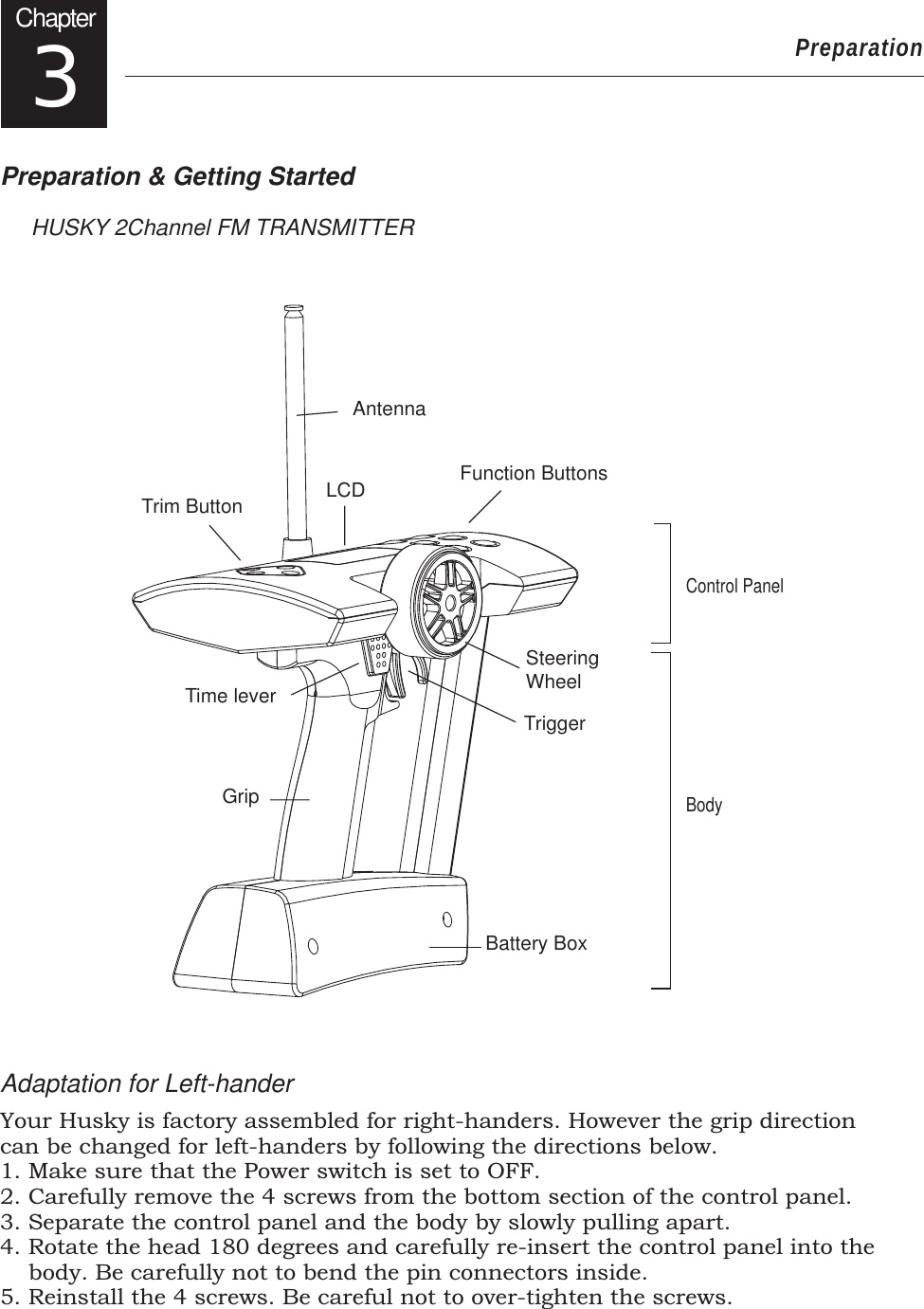 Chapter
3

Preparation

Preparation & Getting Started

HUSKY 2Channel FM TRANSMITTER

Antenna

Function Buttons

LCD

Trim Button

Control Panel

Steering Wheel

Time lever

Trigger

Grip

Body

Battery Box

Adaptation for Left-hander

Your Husky is factory assembled for right-handers. However the grip direction can be changed for left-handers by following the directions below.
1. Make sure that the Power switch is set to OFF.
2. Carefully remove the 4 screws from the bottom section of the control panel.
3. Separate the control panel and the body by slowly pulling apart.
4. Rotate the head 180 degrees and carefully re-insert the control panel into the body. Be carefully not to bend the pin connectors inside.
5. Reinstall the 4 screws. Be careful not to over-tighten the screws.