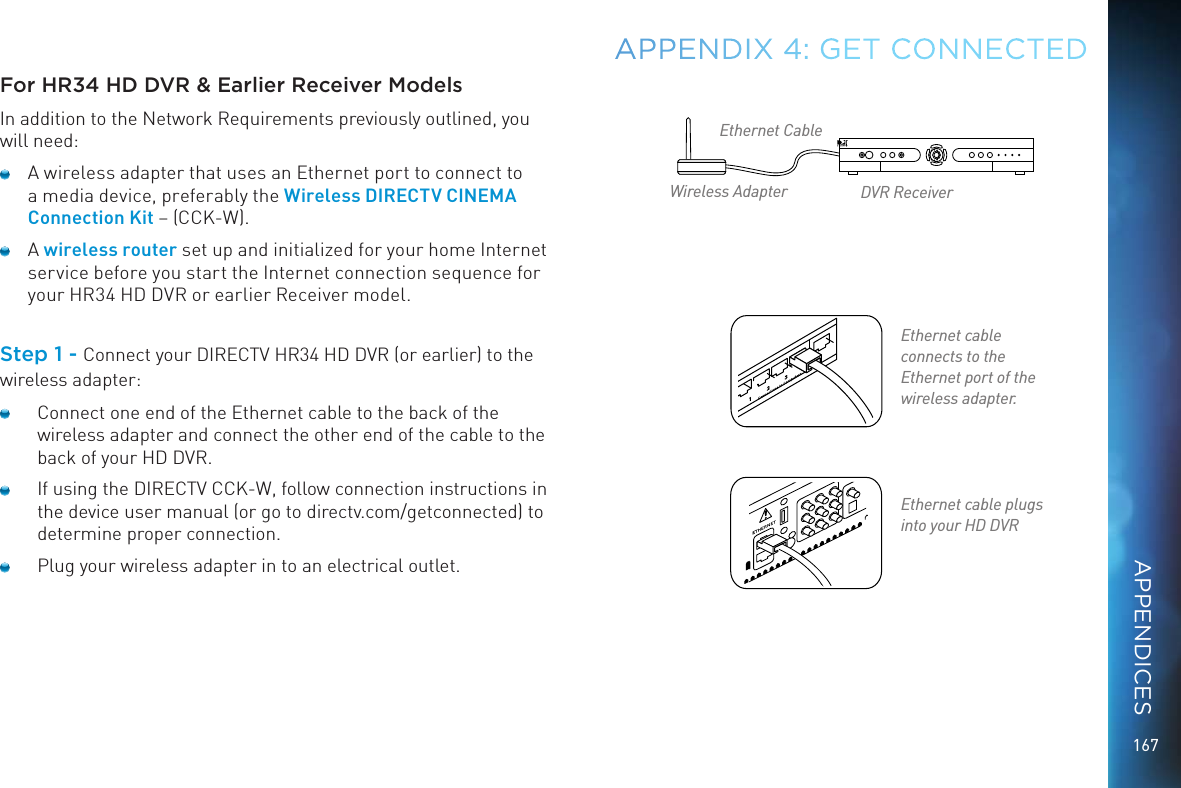 APPENDIX 4: GET CONNECTED

For HR34 HD DVR & Earlier Receiver Models

In addition to the Network Requirements previously outlined, you will need:

A wireless adapter that uses an Ethernet port to connect to a media device, preferably the Wireless DIRECTV CINEMA Connection Kit – (CCK-W).

A wireless router set up and initialized for your home Internet service before you start the Internet connection sequence for your HR34 HD DVR or earlier Receiver model.

Step 1 - Connect your DIRECTV HR34 HD DVR (or earlier) to the wireless adapter:

Connect one end of the Ethernet cable to the back of the wireless adapter and connect the other end of the cable to the back of your HD DVR.

If using the DIRECTV CCK-W, follow connection instructions in the device user manual (or go to directv.com/getconnected) to determine proper connection.

Plug your wireless adapter in to an electrical outlet.

Ethernet Cable

Wireless Adapter

DVR Receiver

Ethernet cable connects to the Ethernet port of the wireless adapter.

ETHERNET

Ethernet cable plugs into your HD DVR

APPENDICES

167