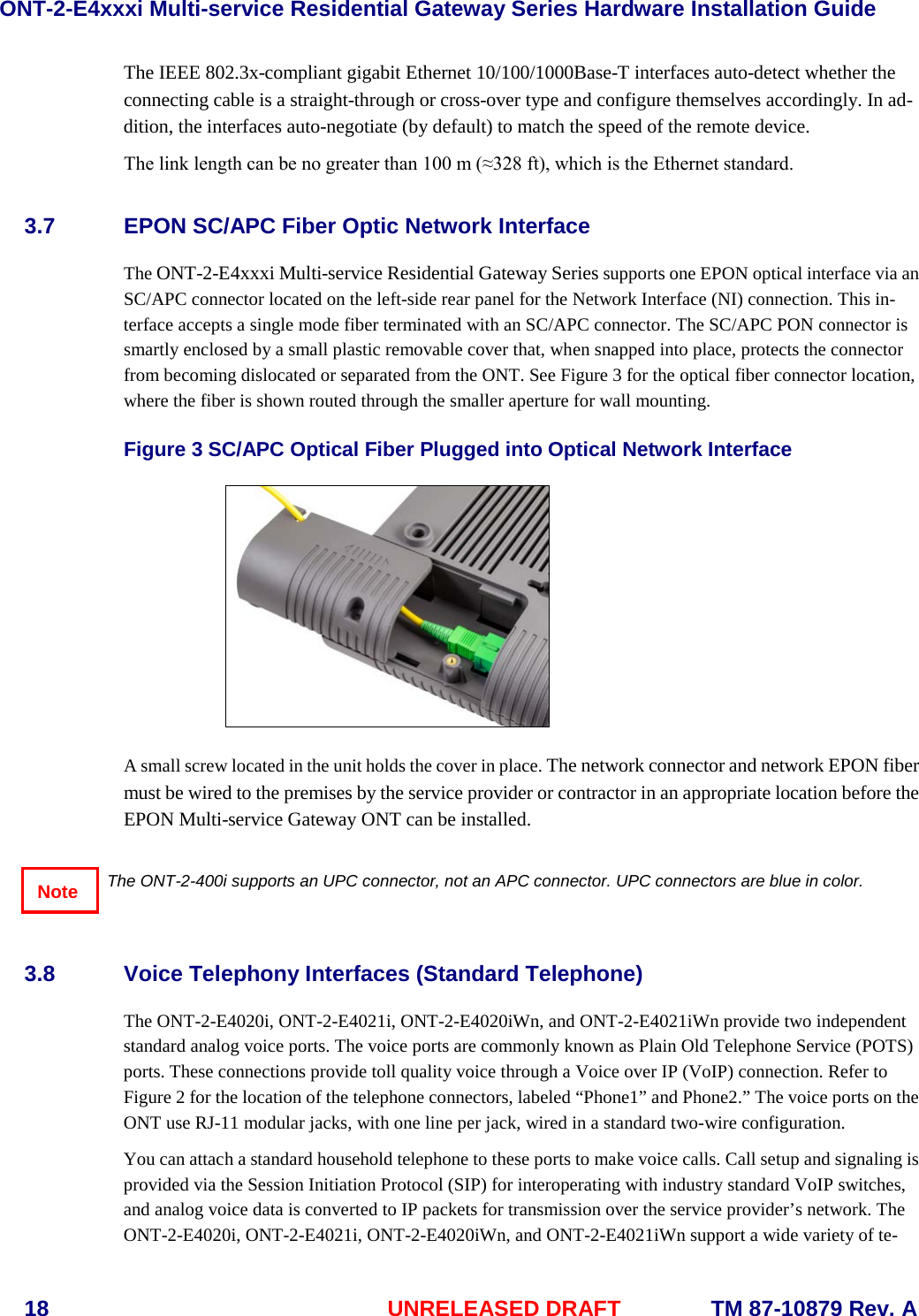 ONT-2-E4xxxi Multi-service Residential Gateway Series Hardware Installation Guide

The IEEE 802.3x-compliant gigabit Ethernet 10/100/1000Base-T interfaces auto-detect whether the connecting cable is a straight-through or cross-over type and configure themselves accordingly. In addition, the interfaces auto-negotiate (by default) to match the speed of the remote device.

The link length can be no greater than 100 m (≈328 ft), which is the Ethernet standard.

3.7 EPON SC/APC Fiber Optic Network Interface

The ONT-2-E4xxxi Multi-service Residential Gateway Series supports one EPON optical interface via an SC/APC connector located on the left-side rear panel for the Network Interface (NI) connection. This interface accepts a single mode fiber terminated with an SC/APC connector. The SC/APC PON connector is smartly enclosed by a small plastic removable cover that, when snapped into place, protects the connector from becoming dislocated or separated from the ONT. See Figure 3 for the optical fiber connector location, where the fiber is shown routed through the smaller aperture for wall mounting.

Figure 3 SC/APC Optical Fiber Plugged into Optical Network Interface

A small screw located in the unit holds the cover in place. The network connector and network EPON fiber must be wired to the premises by the service provider or contractor in an appropriate location before the EPON Multi-service Gateway ONT can be installed.

Note

The ONT-2-400i supports an UPC connector, not an APC connector. UPC connectors are blue in color.

3.8 Voice Telephony Interfaces (Standard Telephone)

The ONT-2-E4020i, ONT-2-E4021i, ONT-2-E4020iWn, and ONT-2-E4021iWn provide two independent standard analog voice ports. The voice ports are commonly known as Plain Old Telephone Service (POTS) ports. These connections provide toll quality voice through a Voice over IP (VoIP) connection. Refer to Figure 2 for the location of the telephone connectors, labeled “Phone1” and Phone2.” The voice ports on the ONT use RJ-11 modular jacks, with one line per jack, wired in a standard two-wire configuration.

You can attach a standard household telephone to these ports to make voice calls. Call setup and signaling is provided via the Session Initiation Protocol (SIP) for interoperating with industry standard VoIP switches, and analog voice data is converted to IP packets for transmission over the service provider’s network. The ONT-2-E4020i, ONT-2-E4021i, ONT-2-E4020iWn, and ONT-2-E4021iWn support a wide variety of te-

18 UNRELEASED DRAFT TM 87-10879 Rev. A