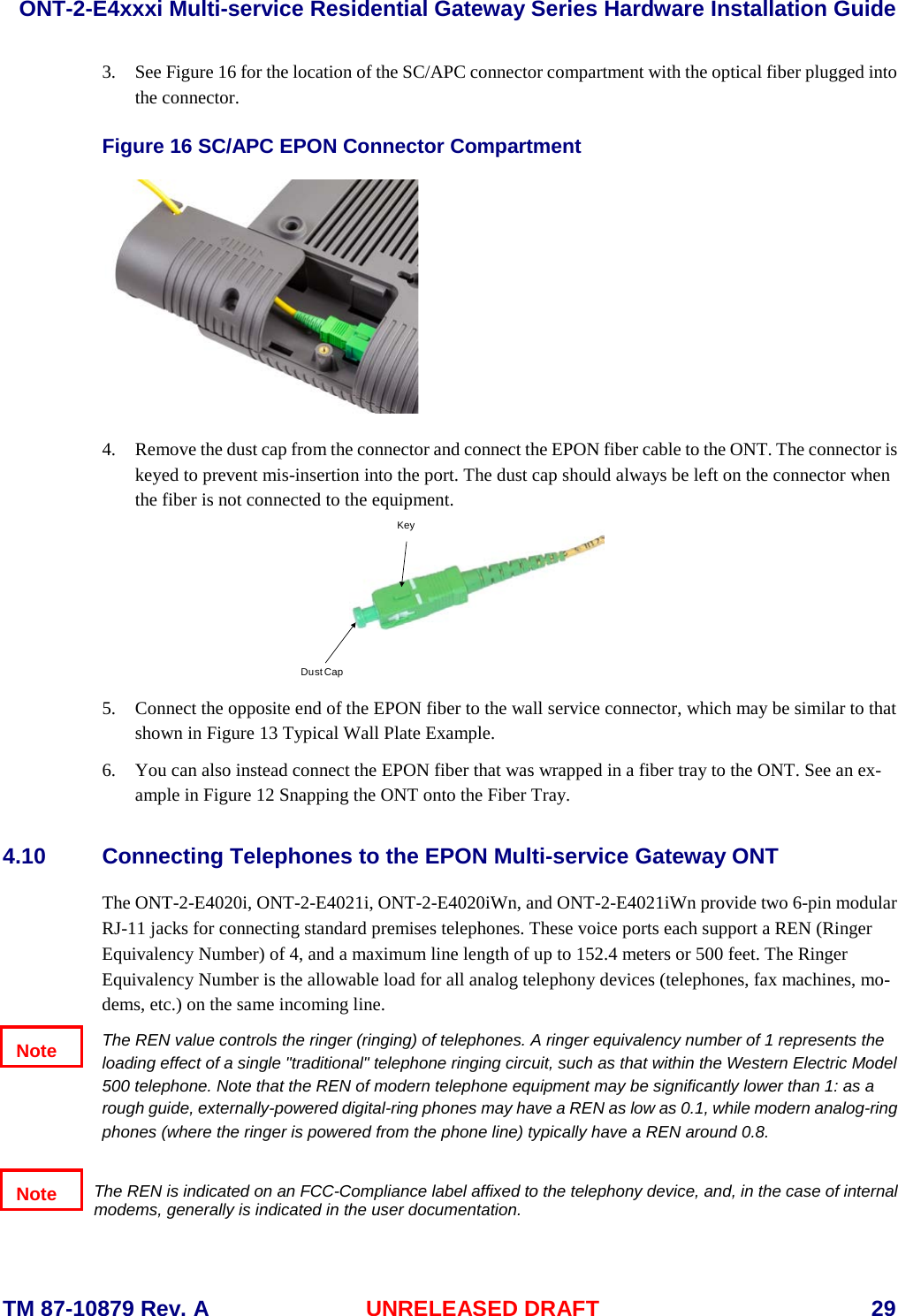 ONT-2-E4xxxi Multi-service Residential Gateway Series Hardware Installation Guide

3. See Figure 16 for the location of the SC/APC connector compartment with the optical fiber plugged into the connector.

Figure 16 SC/APC EPON Connector Compartment

4. Remove the dust cap from the connector and connect the EPON fiber cable to the ONT. The connector is keyed to prevent mis-insertion into the port. The dust cap should always be left on the connector when the fiber is not connected to the equipment.

Key

Dust Cap

5. Connect the opposite end of the EPON fiber to the wall service connector, which may be similar to that shown in Figure 13 Typical Wall Plate Example.

6. You can also instead connect the EPON fiber that was wrapped in a fiber tray to the ONT. See an example in Figure 12 Snapping the ONT onto the Fiber Tray.

4.10 Connecting Telephones to the EPON Multi-service Gateway ONT

The ONT-2-E4020i, ONT-2-E4021i, ONT-2-E4020iWn, and ONT-2-E4021iWn provide two 6-pin modular RJ-11 jacks for connecting standard premises telephones. These voice ports each support a REN (Ringer Equivalency Number) of 4, and a maximum line length of up to 152.4 meters or 500 feet. The Ringer Equivalency Number is the allowable load for all analog telephony devices (telephones, fax machines, modems, etc.) on the same incoming line.

Note

The REN value controls the ringer (ringing) of telephones. A ringer equivalency number of 1 represents the loading effect of a single "traditional" telephone ringing circuit, such as that within the Western Electric Model 500 telephone. Note that the REN of modern telephone equipment may be significantly lower than 1: as a rough guide, externally-powered digital-ring phones may have a REN as low as 0.1, while modern analog-ring phones (where the ringer is powered from the phone line) typically have a REN around 0.8.

Note

The REN is indicated on an FCC-Compliance label affixed to the telephony device, and, in the case of internal modems, generally is indicated in the user documentation.

TM 87-10879 Rev. A UNRELEASED DRAFT 29