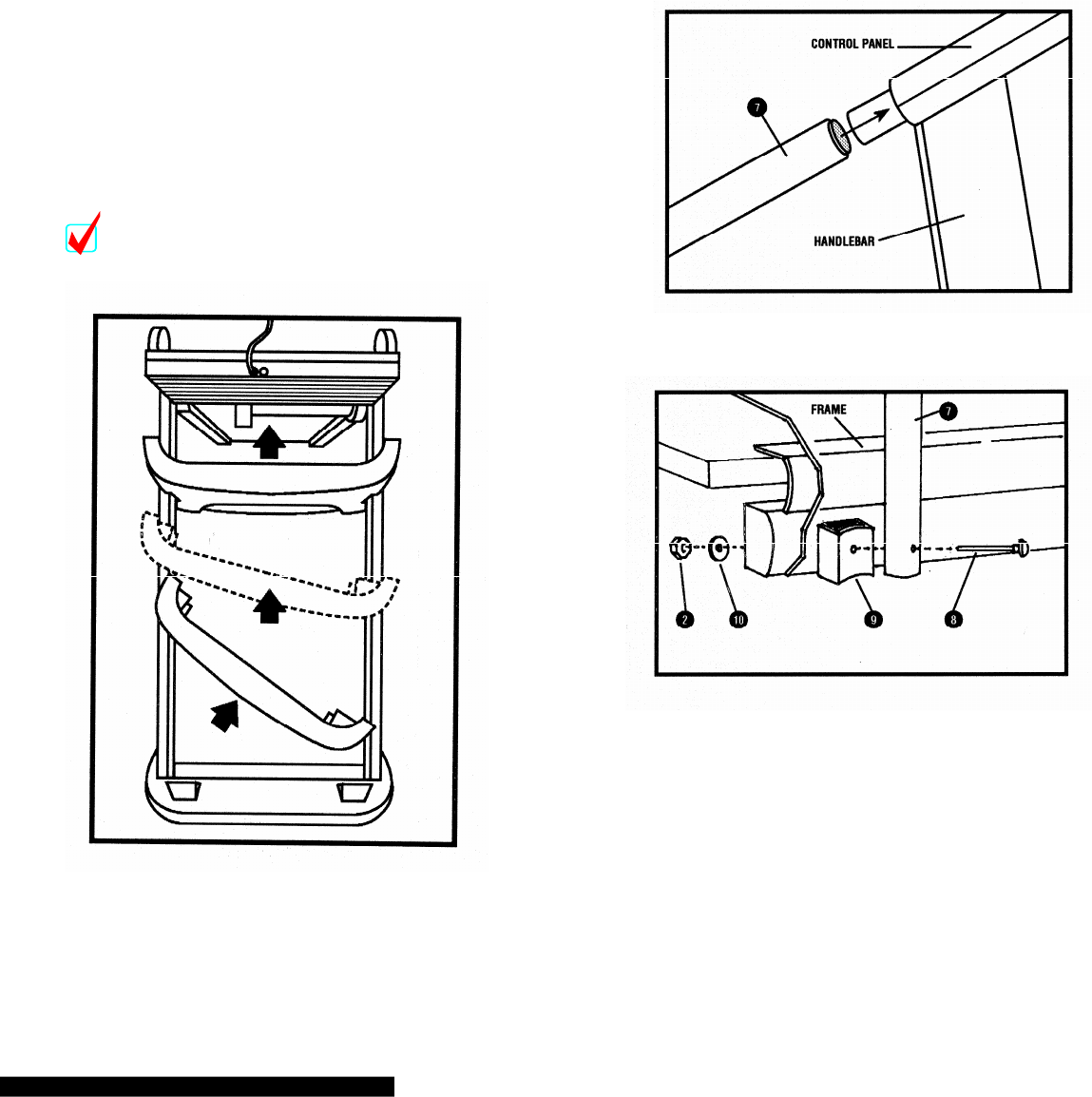 CONTROL PANEL
7
HANDLEBAR

FRAME
7
2
10
9
8