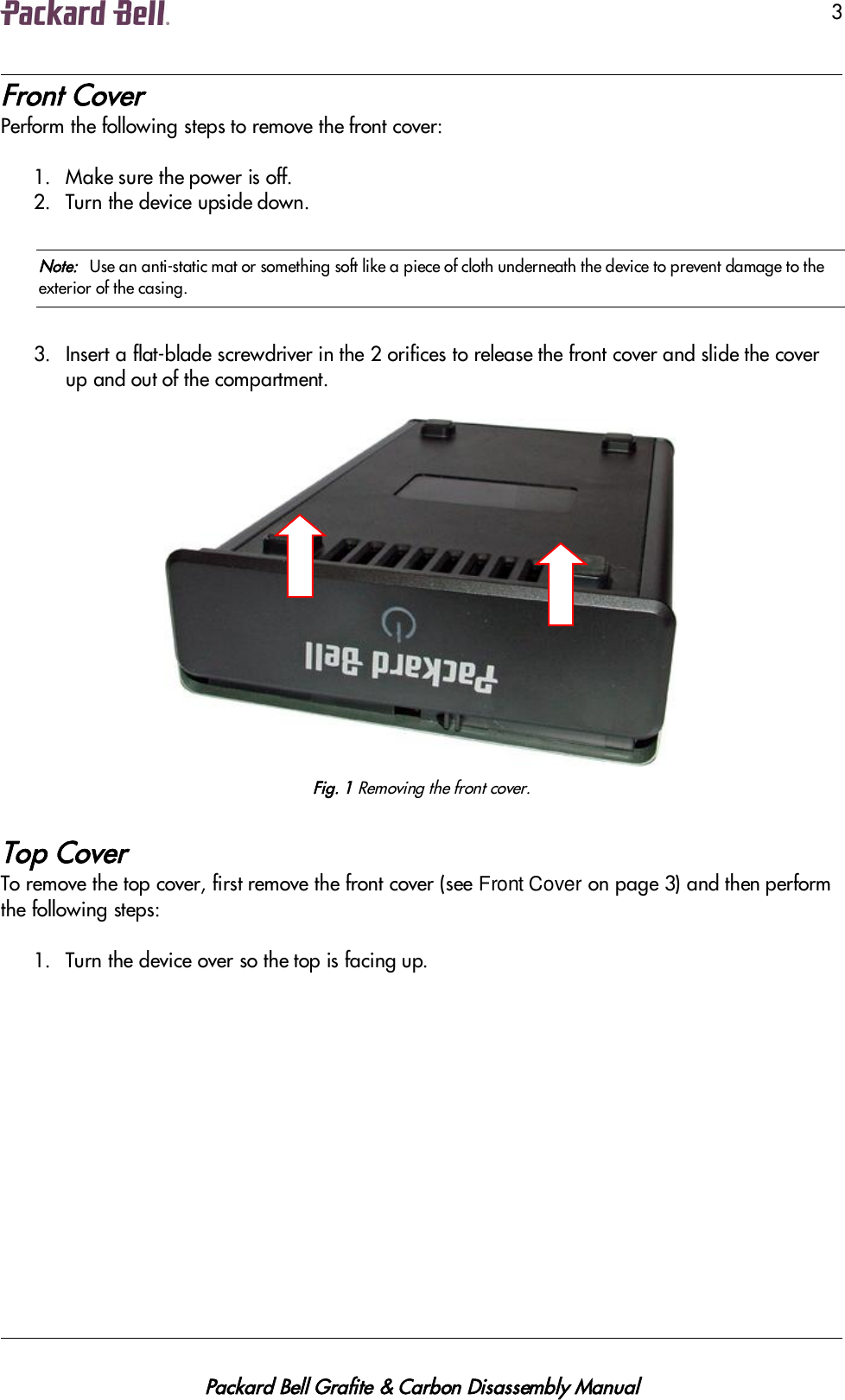 Packard Bell.

3

Front Cover

Perform the following steps to remove the front cover:

1. Make sure the power is off.
2. Turn the device upside down.

Note: Use an anti-static mat or something soft like a piece of cloth underneath the device to prevent damage to the exterior of the casing.

3. Insert a flat-blade screwdriver in the 2 orifices to release the front cover and slide the cover up and out of the compartment.

Packard Bell

Fig. 1 Removing the front cover.

Top Cover

To remove the top cover, first remove the front cover (see Front Cover on page 3) and then perform the following steps:

1. Turn the device over so the top is facing up.

Packard Bell Grafite & Carbon Disassembly Manual