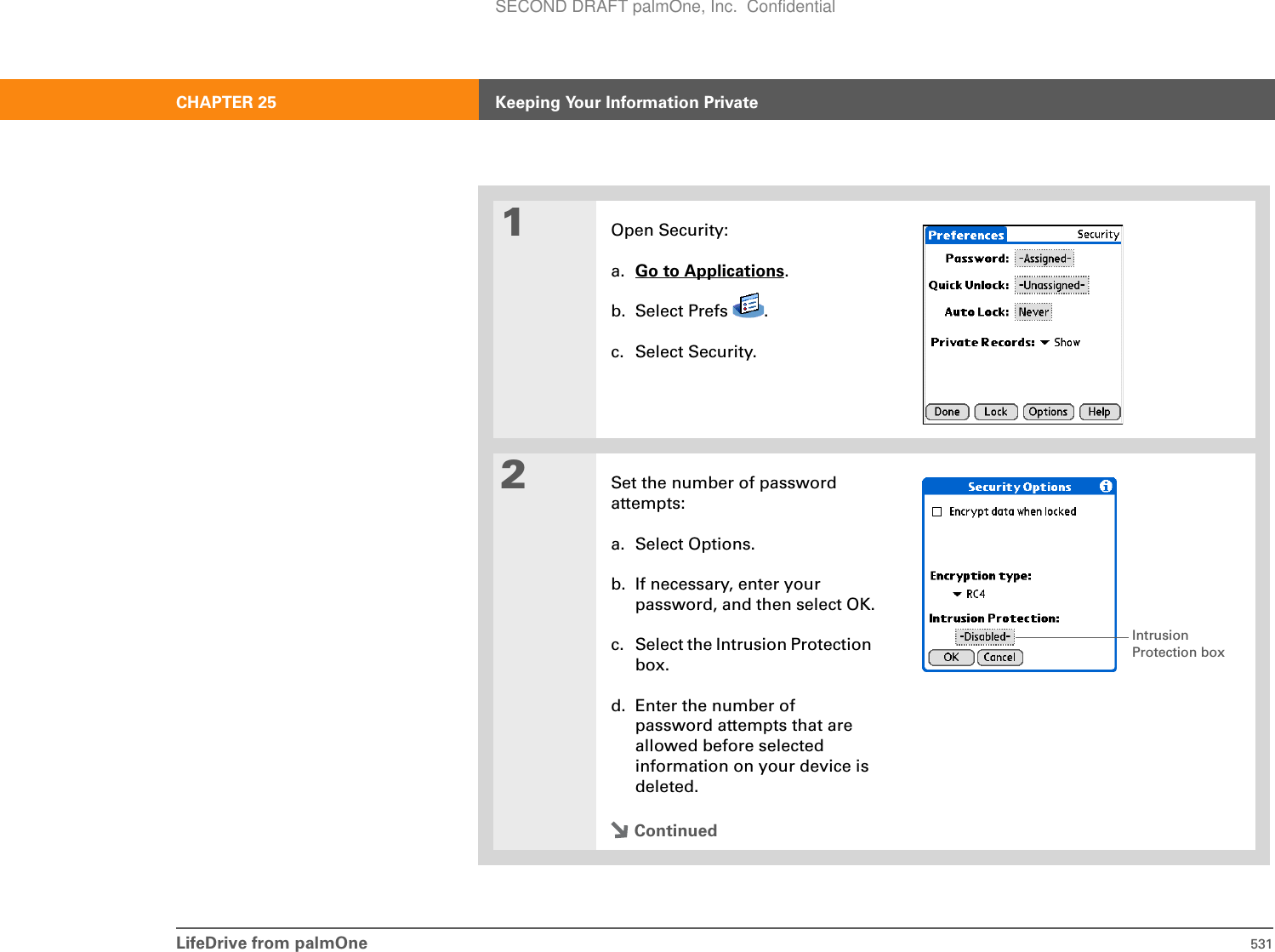 SECOND DRAFT palmOne, Inc. Confidential

CHAPTER 25 Keeping Your Information Private

1

Open Security:

a. Go to Applications.

b. Select Prefs .

c. Select Security.

Preferences Security
Password: -Assigned-
Quick Unlock: -Unassigned-
Auto Lock: Never
Private Records: Show
Done Lock Options Help

2

Set the number of password attempts:

a. Select Options.

b. If necessary, enter your password, and then select OK.

c. Select the Intrusion Protection box.

d. Enter the number of password attempts that are allowed before selected information on your device is deleted.

Continued

Security Options
Encrypt data when locked
Encryption type:
RC4
Intrusion Protection:
-Disabled-
OK Cancel

Intrusion Protection box

LifeDrive from palmOne 531