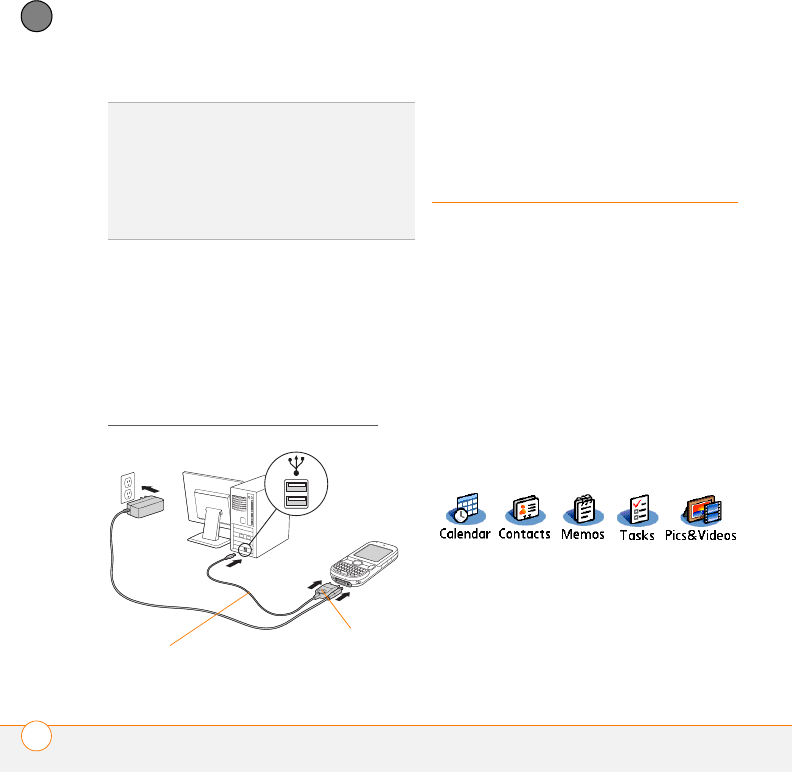 Calendar Contacts Memos Tasks Pics&Videos