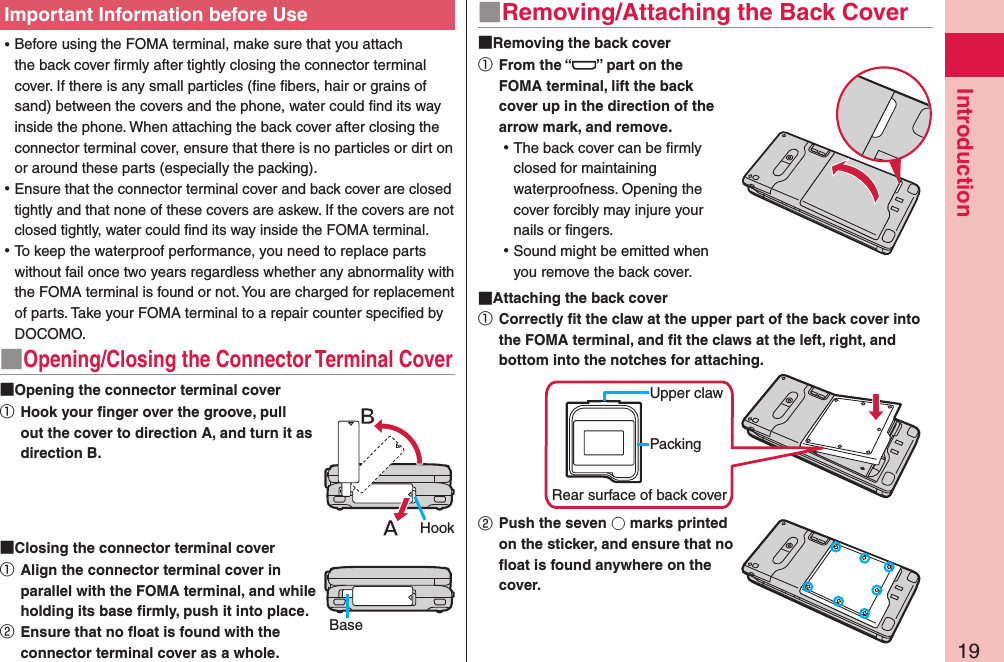 Important Information before Use

• Before using the FOMA terminal, make sure that you attach the back cover firmly after tightly closing the connector terminal cover. If there is any small particles (fine fibers, hair or grains of sand) between the covers and the phone, water could find its way inside the phone. When attaching the back cover after closing the connector terminal cover, ensure that there is no particles or dirt on or around these parts (especially the packing).

• Ensure that the connector terminal cover and back cover are closed tightly and that none of these covers are askew. If the covers are not closed tightly, water could find its way inside the FOMA terminal.

• To keep the waterproof performance, you need to replace parts without fail once two years regardless whether any abnormality with the FOMA terminal is found or not. You are charged for replacement of parts. Take your FOMA terminal to a repair counter specified by DOCOMO.

■Opening/Closing the Connector Terminal Cover

■Opening the connector terminal cover

① Hook your finger over the groove, pull out the cover to direction A, and turn it as direction B.

B

A

Hook

■Closing the connector terminal cover

① Align the connector terminal cover in parallel with the FOMA terminal, and while holding its base firmly, push it into place.

② Ensure that no float is found with the connector terminal cover as a whole.

Base

■Removing/Attaching the Back Cover

■Removing the back cover

① From the “▭” part on the FOMA terminal, lift the back cover up in the direction of the arrow mark, and remove.

• The back cover can be firmly closed for maintaining waterproofness. Opening the cover forcibly may injure your nails or fingers.

• Sound might be emitted when you remove the back cover.

■Attaching the back cover

① Correctly fit the claw at the upper part of the back cover into the FOMA terminal, and fit the claws at the left, right, and bottom into the notches for attaching.

Upper claw

Packing

Rear surface of back cover

② Push the seven ○ marks printed on the sticker, and ensure that no float is found anywhere on the cover.

Introduction

19