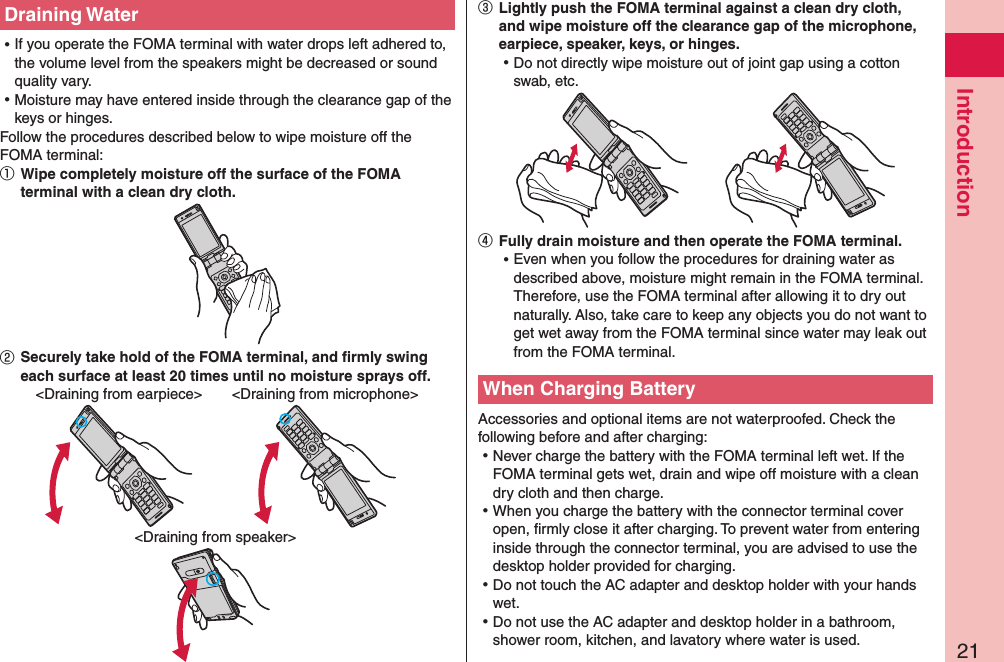 Draining Water

• If you operate the FOMA terminal with water drops left adhered to, the volume level from the speakers might be decreased or sound quality vary.
• Moisture may have entered inside through the clearance gap of the keys or hinges.
Follow the procedures described below to wipe moisture off the FOMA terminal:

① Wipe completely moisture off the surface of the FOMA terminal with a clean dry cloth.

② Securely take hold of the FOMA terminal, and firmly swing each surface at least 20 times until no moisture sprays off.
<Draining from earpiece> <Draining from microphone>
<Draining from speaker>

③ Lightly push the FOMA terminal against a clean dry cloth, and wipe moisture off the clearance gap of the microphone, earpiece, speaker, keys, or hinges.
• Do not directly wipe moisture out of joint gap using a cotton swab, etc.

④ Fully drain moisture and then operate the FOMA terminal.
• Even when you follow the procedures for draining water as described above, moisture might remain in the FOMA terminal. Therefore, use the FOMA terminal after allowing it to dry out naturally. Also, take care to keep any objects you do not want to get wet away from the FOMA terminal since water may leak out from the FOMA terminal.

When Charging Battery

Accessories and optional items are not waterproofed. Check the following before and after charging:
• Never charge the battery with the FOMA terminal left wet. If the FOMA terminal gets wet, drain and wipe off moisture with a clean dry cloth and then charge.
• When you charge the battery with the connector terminal cover open, firmly close it after charging. To prevent water from entering inside through the connector terminal, you are advised to use the desktop holder provided for charging.
• Do not touch the AC adapter and desktop holder with your hands wet.
• Do not use the AC adapter and desktop holder in a bathroom, shower room, kitchen, and lavatory where water is used.

Introduction

21