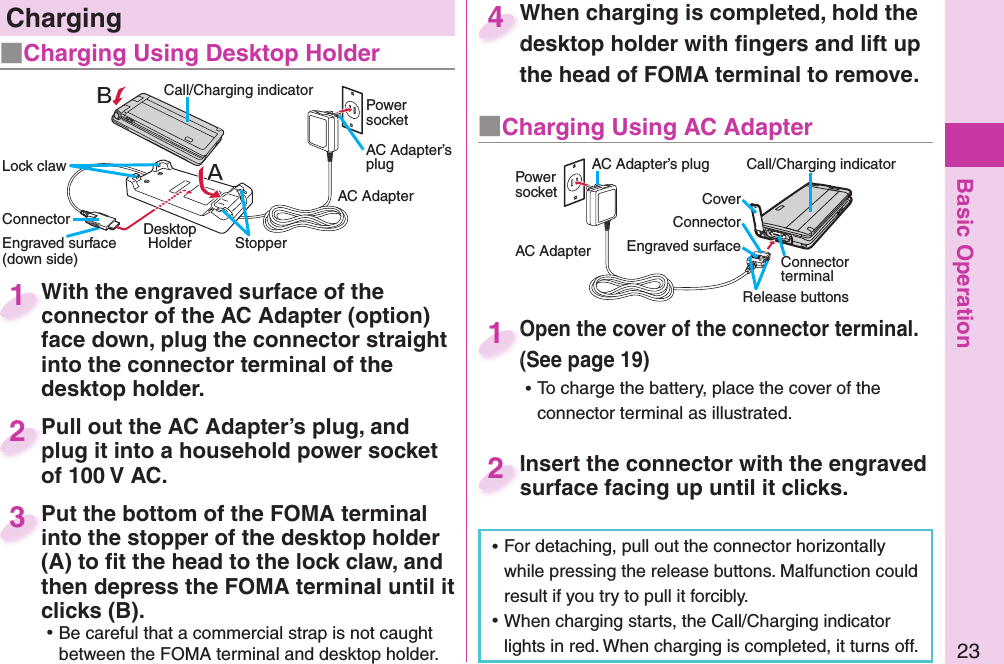 Charging

■Charging Using Desktop Holder

B
Call/Charging indicator
Power socket
AC Adapter's plug
Lock claw
A
AC Adapter
Connector
Engraved surface (down side)
Desktop Holder
Stopper

1 With the engraved surface of the connector of the AC Adapter (option) face down, plug the connector straight into the connector terminal of the desktop holder.

2 Pull out the AC Adapter's plug, and plug it into a household power socket of 100 V AC.

3 Put the bottom of the FOMA terminal into the stopper of the desktop holder (A) to fit the head to the lock claw, and then depress the FOMA terminal until it clicks (B).
• Be careful that a commercial strap is not caught between the FOMA terminal and desktop holder.

4 When charging is completed, hold the desktop holder with fingers and lift up the head of FOMA terminal to remove.

■Charging Using AC Adapter

Power socket
AC Adapter's plug
Call/Charging indicator
Cover
Connector
AC Adapter
Engraved surface
Connector terminal
Release buttons

1 Open the cover of the connector terminal. (See page 19)
• To charge the battery, place the cover of the connector terminal as illustrated.

2 Insert the connector with the engraved surface facing up until it clicks.

• For detaching, pull out the connector horizontally while pressing the release buttons. Malfunction could result if you try to pull it forcibly.
• When charging starts, the Call/Charging indicator lights in red. When charging is completed, it turns off.

Basic Operation

23