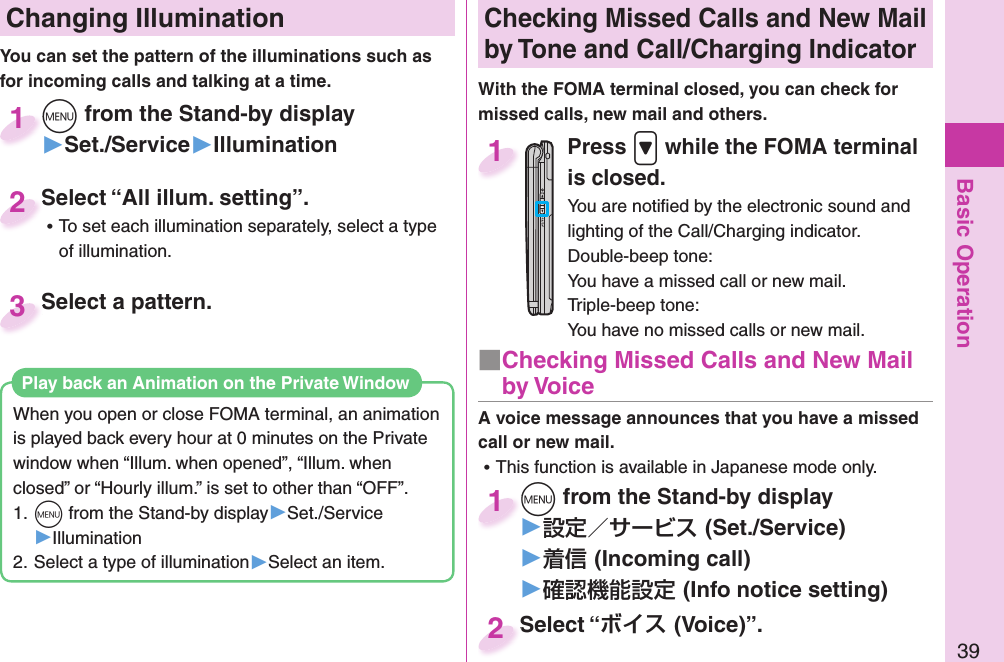 Changing Illumination

You can set the pattern of the illuminations such as for incoming calls and talking at a time.

1 MENU from the Stand-by display ▶Set./Service▶Illumination

2 Select “All illum. setting”.
• To set each illumination separately, select a type of illumination.

3 Select a pattern.

Play back an Animation on the Private Window

When you open or close FOMA terminal, an animation is played back every hour at 0 minutes on the Private window when “Illum. when opened”, “Illum. when closed” or “Hourly illum.” is set to other than “OFF”.
1. MENU from the Stand-by display▶Set./Service ▶Illumination
2. Select a type of illumination▶Select an item.

Checking Missed Calls and New Mail by Tone and Call/Charging Indicator

With the FOMA terminal closed, you can check for missed calls, new mail and others.

1 Press ▼ while the FOMA terminal is closed.
You are notified by the electronic sound and lighting of the Call/Charging indicator.
Double-beep tone:
You have a missed call or new mail.
Triple-beep tone:
You have no missed calls or new mail.

■Checking Missed Calls and New Mail by Voice

A voice message announces that you have a missed call or new mail.
• This function is available in Japanese mode only.

1 MENU from the Stand-by display ▶設定／サービス (Set./Service) ▶着信 (Incoming call) ▶確認機能設定 (Info notice setting)

2 Select “ボイス (Voice)”.

Basic Operation

39