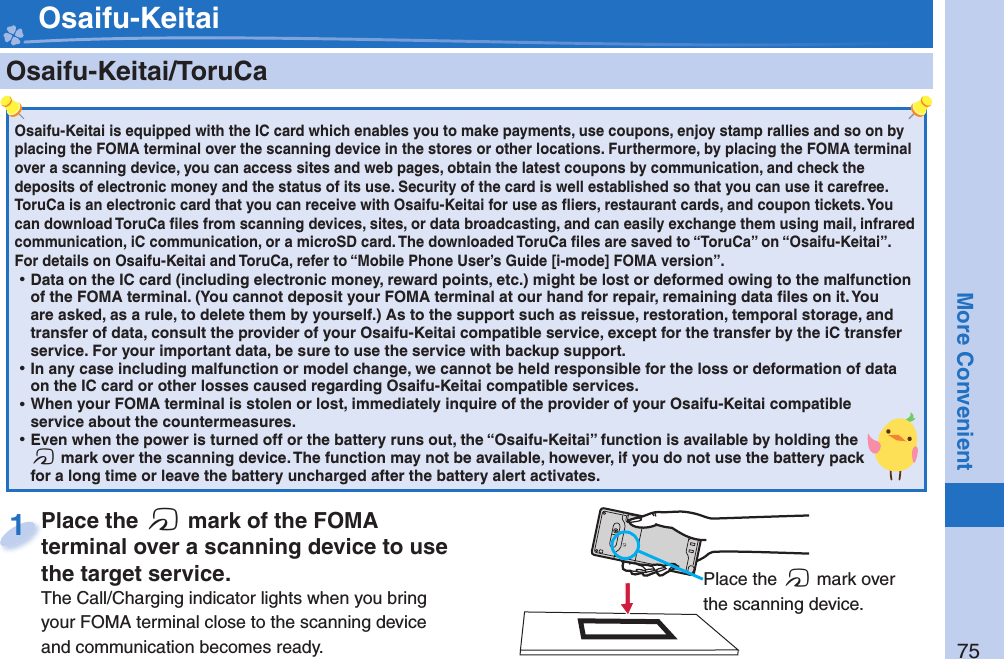 Osaifu-Keitai

Osaifu-Keitai/ToruCa

Osaifu-Keitai is equipped with the IC card which enables you to make payments, use coupons, enjoy stamp rallies and so on by placing the FOMA terminal over the scanning device in the stores or other locations. Furthermore, by placing the FOMA terminal over a scanning device, you can access sites and web pages, obtain the latest coupons by communication, and check the deposits of electronic money and the status of its use. Security of the card is well established so that you can use it carefree. ToruCa is an electronic card that you can receive with Osaifu-Keitai for use as fliers, restaurant cards, and coupon tickets. You can download ToruCa files from scanning devices, sites, or data broadcasting, and can easily exchange them using mail, infrared communication, iC communication, or a microSD card. The downloaded ToruCa files are saved to “ToruCa” on “Osaifu-Keitai”. For details on Osaifu-Keitai and ToruCa, refer to “Mobile Phone User’s Guide [i-mode] FOMA version”.

• Data on the IC card (including electronic money, reward points, etc.) might be lost or deformed owing to the malfunction of the FOMA terminal. (You cannot deposit your FOMA terminal at our hand for repair, remaining data files on it. You are asked, as a rule, to delete them by yourself.) As to the support such as reissue, restoration, temporal storage, and transfer of data, consult the provider of your Osaifu-Keitai compatible service, except for the transfer by the iC transfer service. For your important data, be sure to use the service with backup support.
• In any case including malfunction or model change, we cannot be held responsible for the loss or deformation of data on the IC card or other losses caused regarding Osaifu-Keitai compatible services.
• When your FOMA terminal is stolen or lost, immediately inquire of the provider of your Osaifu-Keitai compatible service about the countermeasures.
• Even when the power is turned off or the battery runs out, the “Osaifu-Keitai” function is available by holding the mark over the scanning device. The function may not be available, however, if you do not use the battery pack for a long time or leave the battery uncharged after the battery alert activates.

1 Place the mark of the FOMA terminal over a scanning device to use the target service.
The Call/Charging indicator lights when you bring your FOMA terminal close to the scanning device and communication becomes ready.

Place the mark over the scanning device.

More Convenient

75